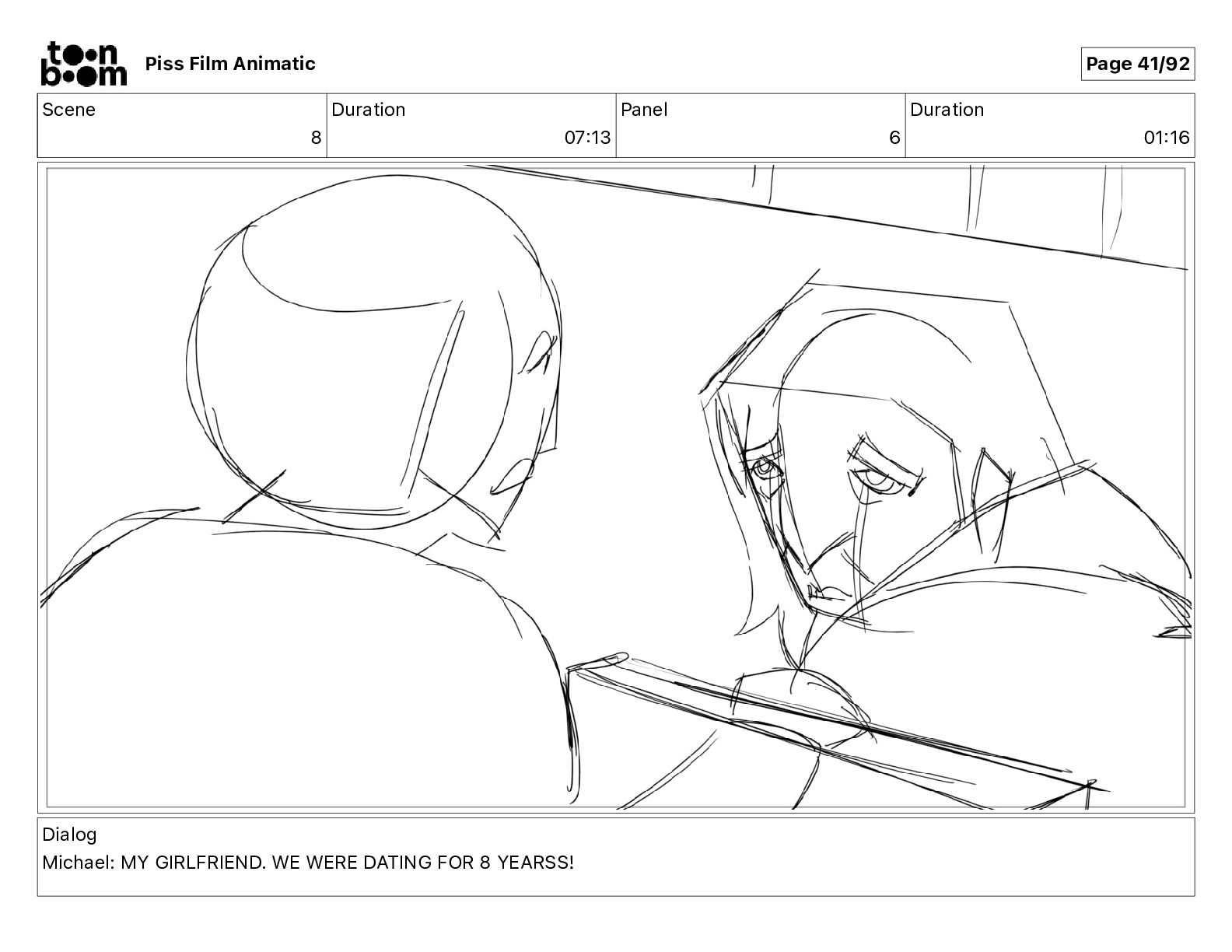 toon boom Piss Film Animatic

Page 41/92

| Scene | Duration | Panel | Duration |
|---|---|---|---|
| 8 | 07:13 | 6 | 01:16 |

Dialog
Michael: MY GIRLFRIEND. WE WERE DATING FOR 8 YEARSS!