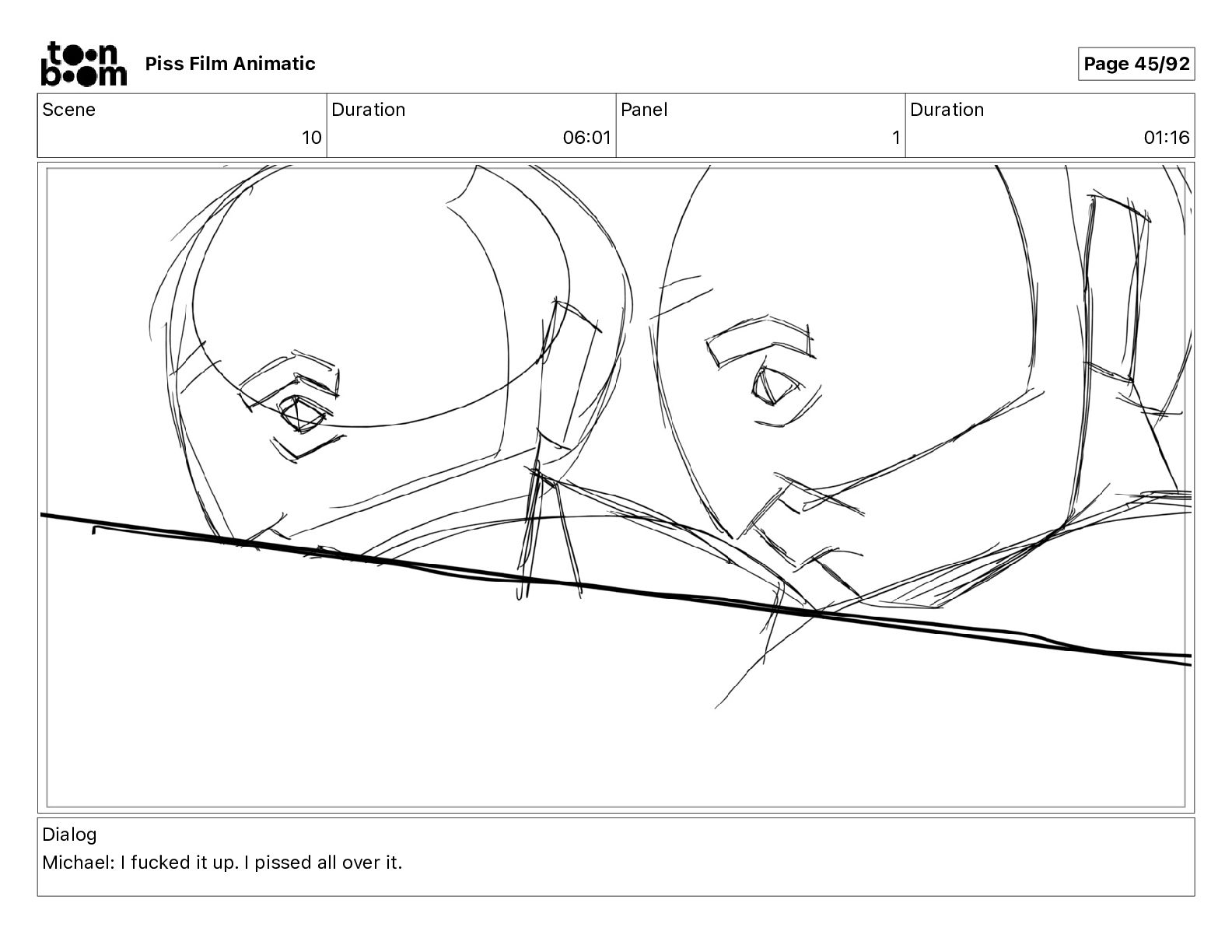 toon boom Piss Film Animatic

Page 45/92

| Scene | Duration | Panel | Duration |
|---|---|---|---|
| 10 | 06:01 | 1 | 01:16 |

Dialog
Michael: I fucked it up. I pissed all over it.