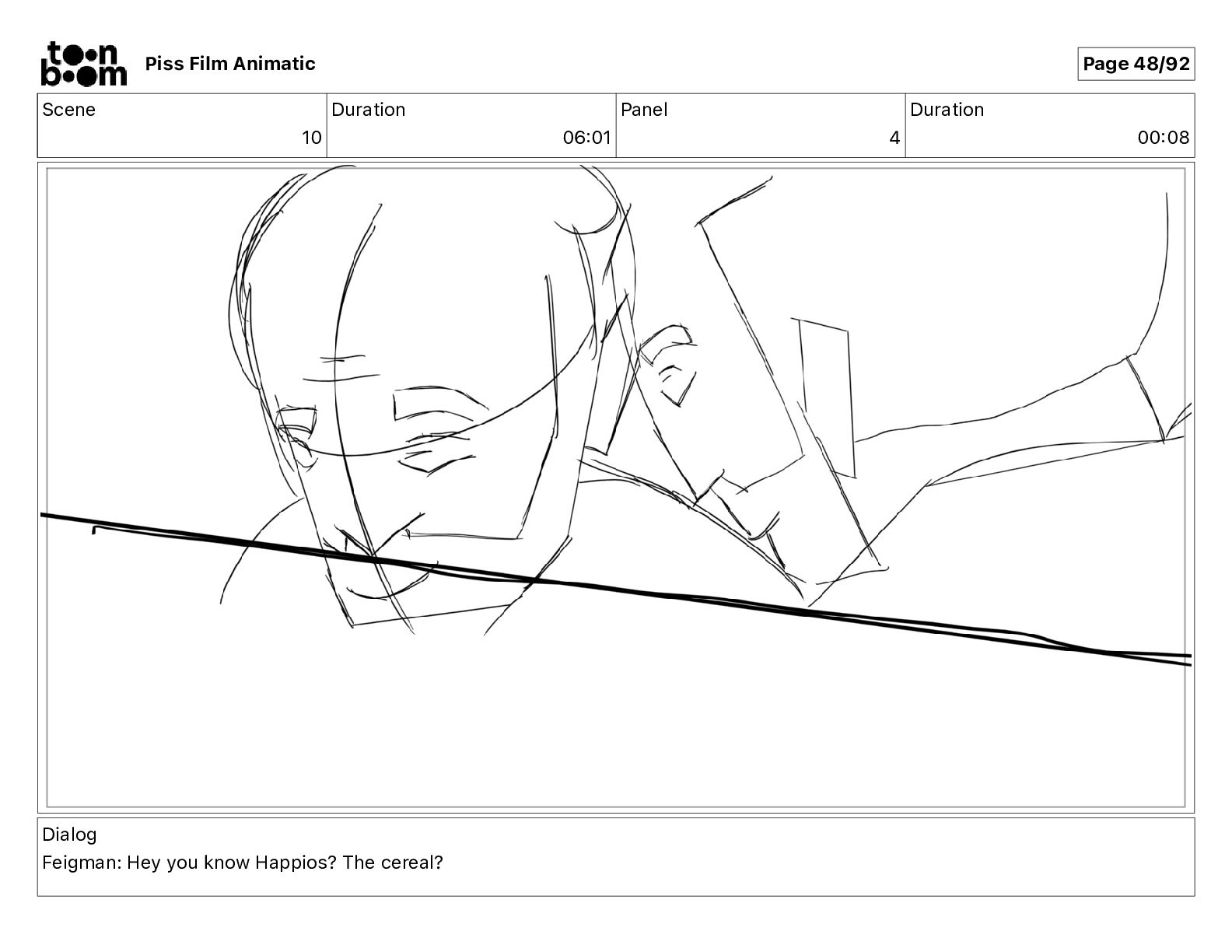 toon boom Piss Film Animatic

Page 48/92

| Scene | Duration | Panel | Duration |
|---|---|---|---|
| 10 | 06:01 | 4 | 00:08 |

Dialog
Feigman: Hey you know Happios? The cereal?