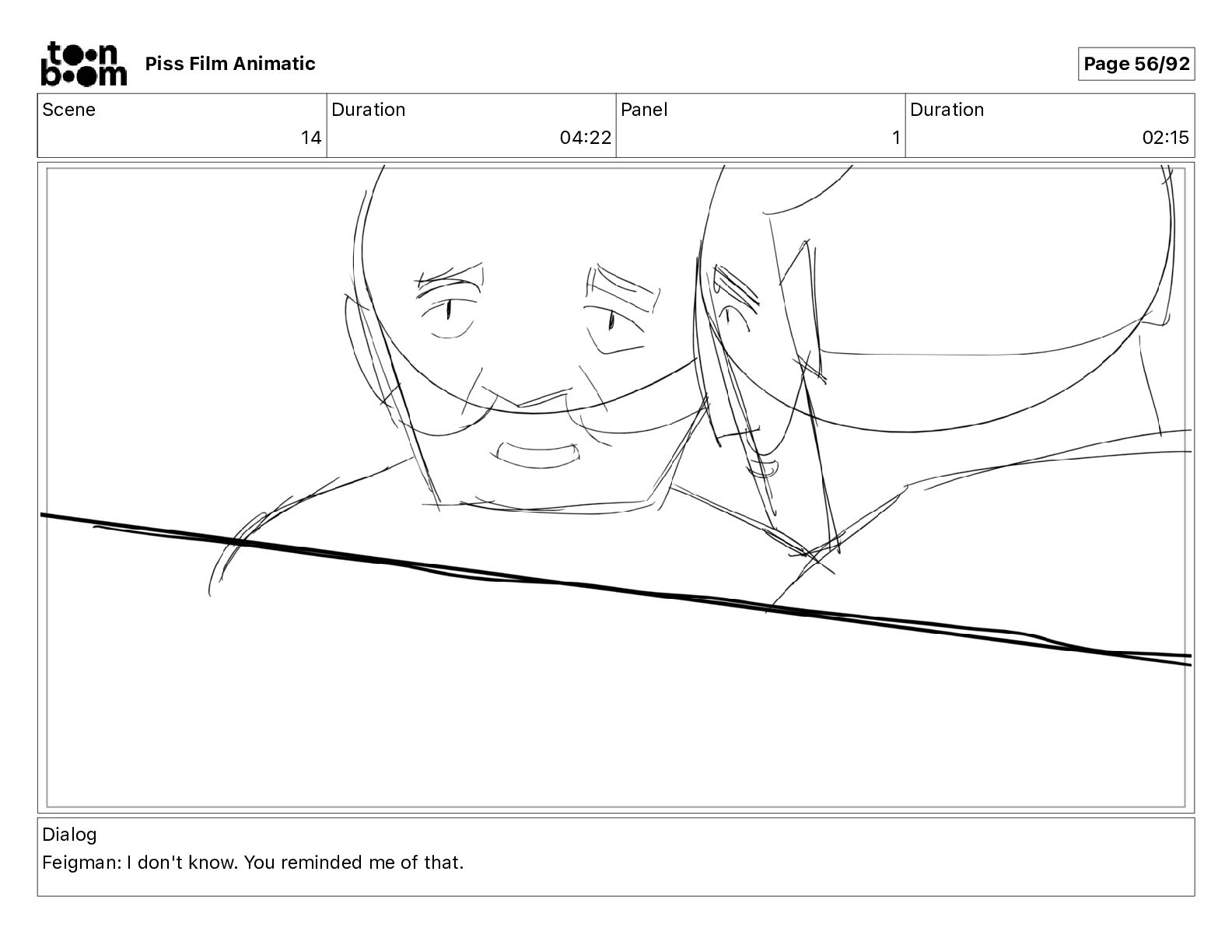 toon boom Piss Film Animatic

Page 56/92

| Scene | Duration | Panel | Duration |
|---|---|---|---|
| 14 | 04:22 | 1 | 02:15 |

Dialog
Feigman: I don't know. You reminded me of that.