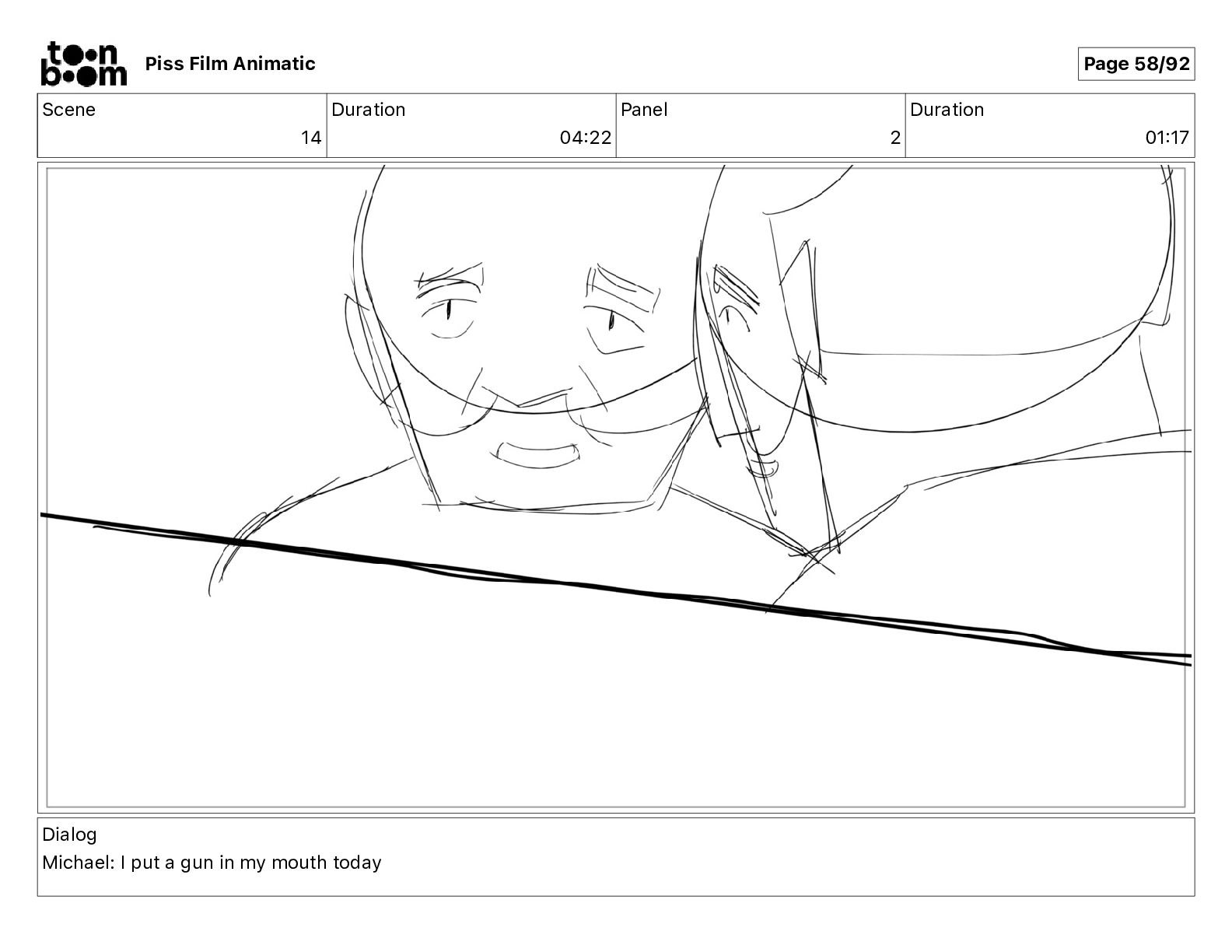 toon boom Piss Film Animatic

Page 58/92

| Scene | Duration | Panel | Duration |
|---|---|---|---|
| 14 | 04:22 | 2 | 01:17 |

Dialog
Michael: I put a gun in my mouth today