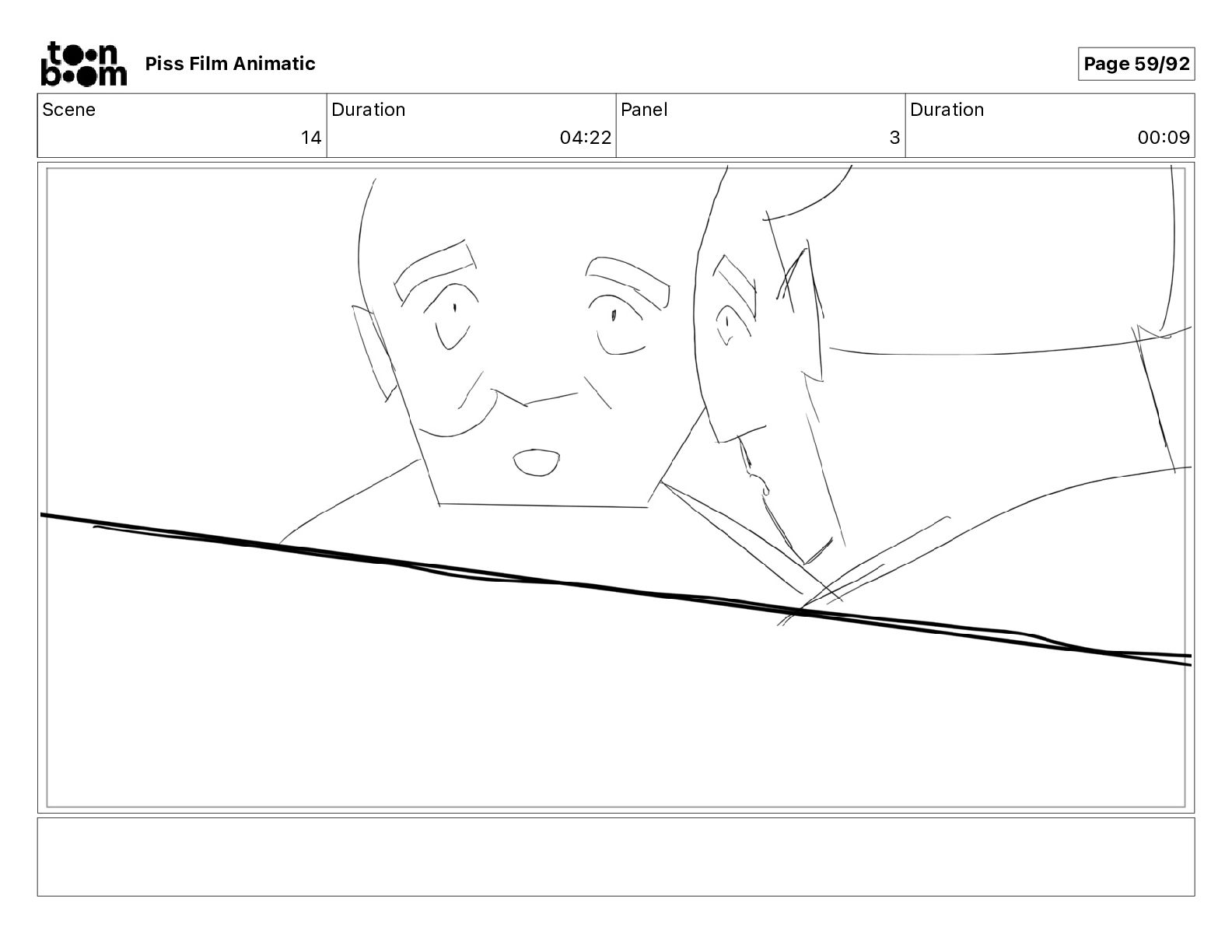 toon boom Piss Film Animatic

Page 59/92

| Scene | Duration | Panel | Duration |
|---|---|---|---|
| 14 | 04:22 | 3 | 00:09 |