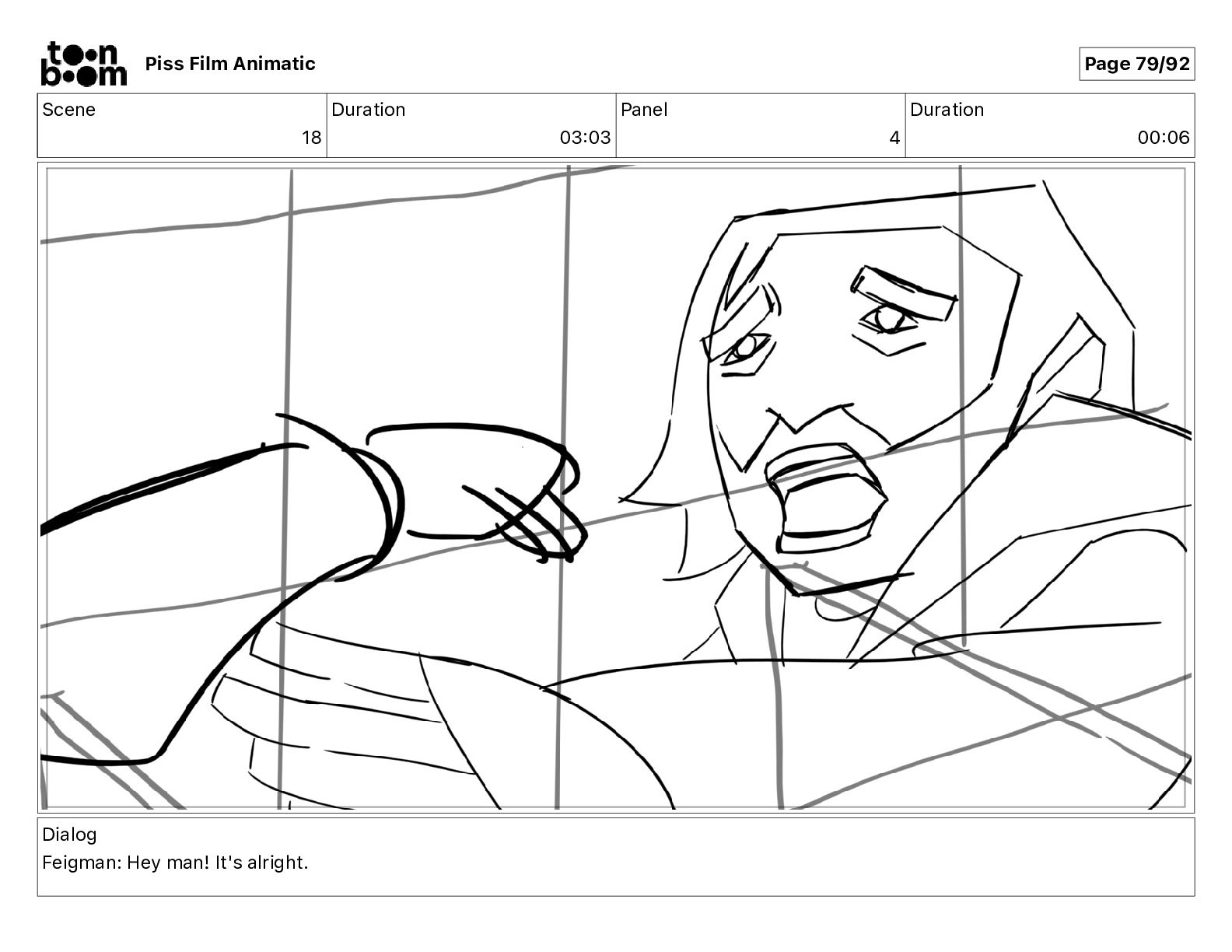 toon boom Piss Film Animatic

Page 79/92

| Scene | Duration | Panel | Duration |
|---|---|---|---|
| 18 | 03:03 | 4 | 00:06 |

Dialog
Feigman: Hey man! It's alright.