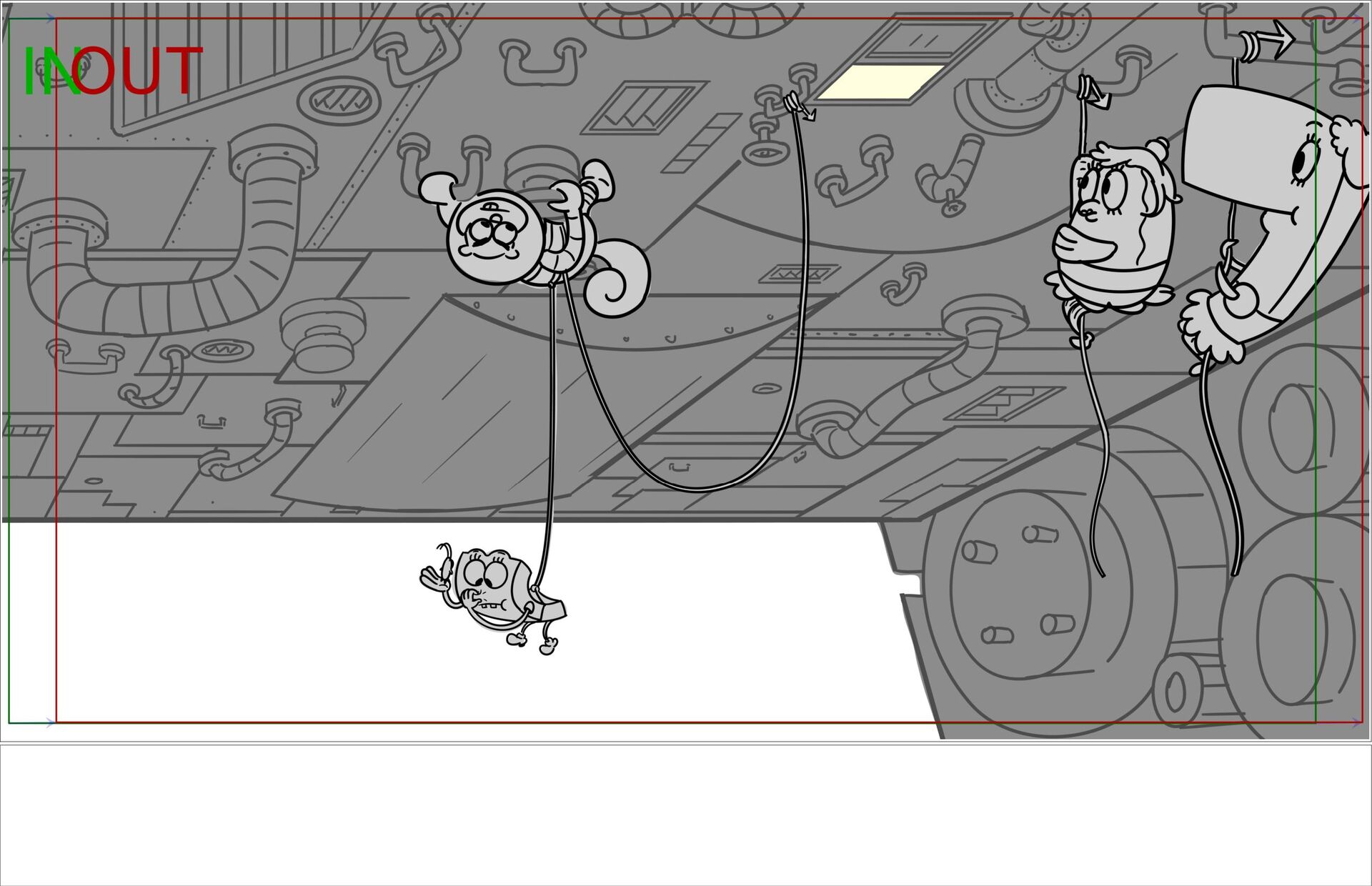 IN OUT