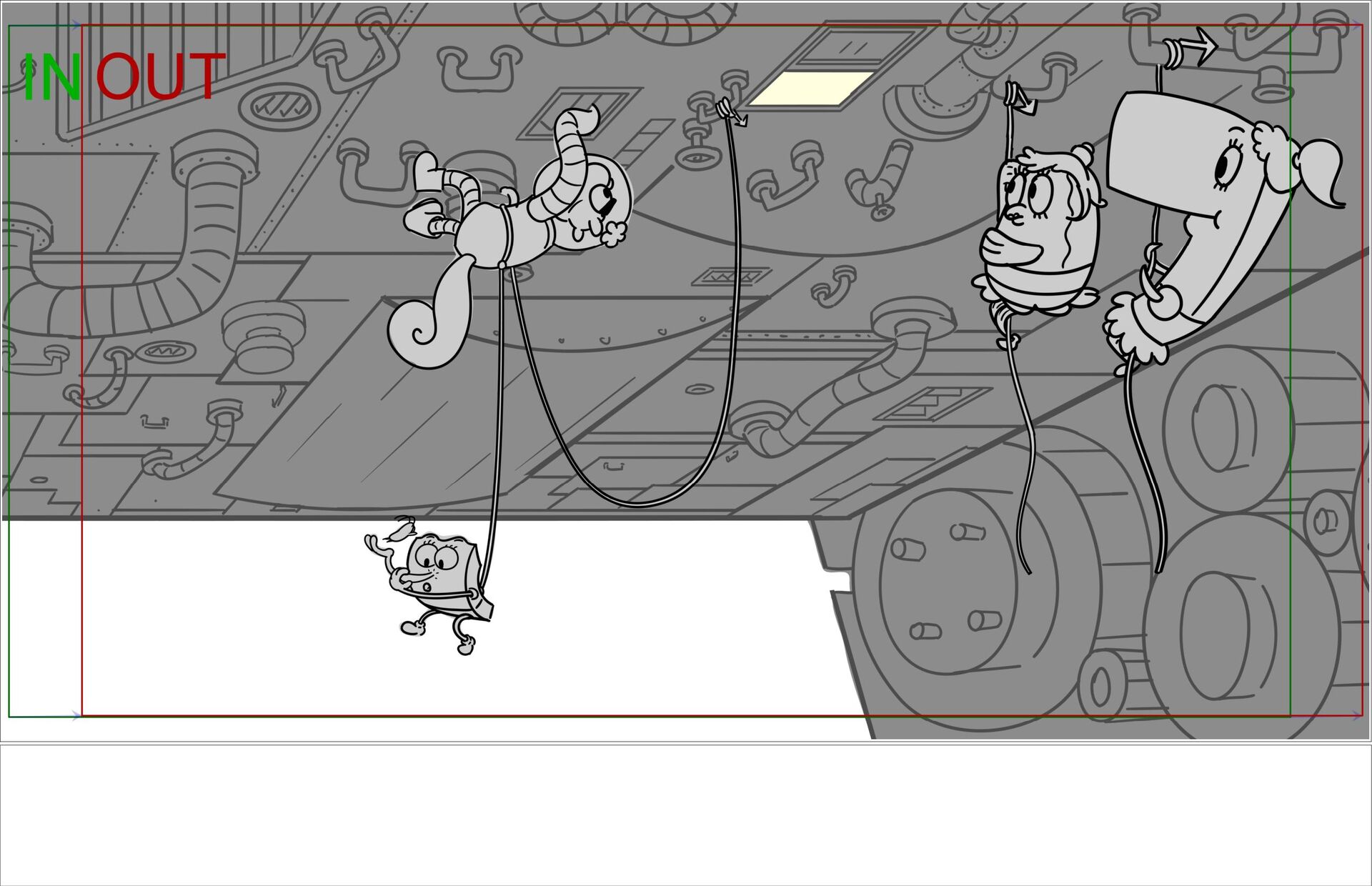 IN OUT