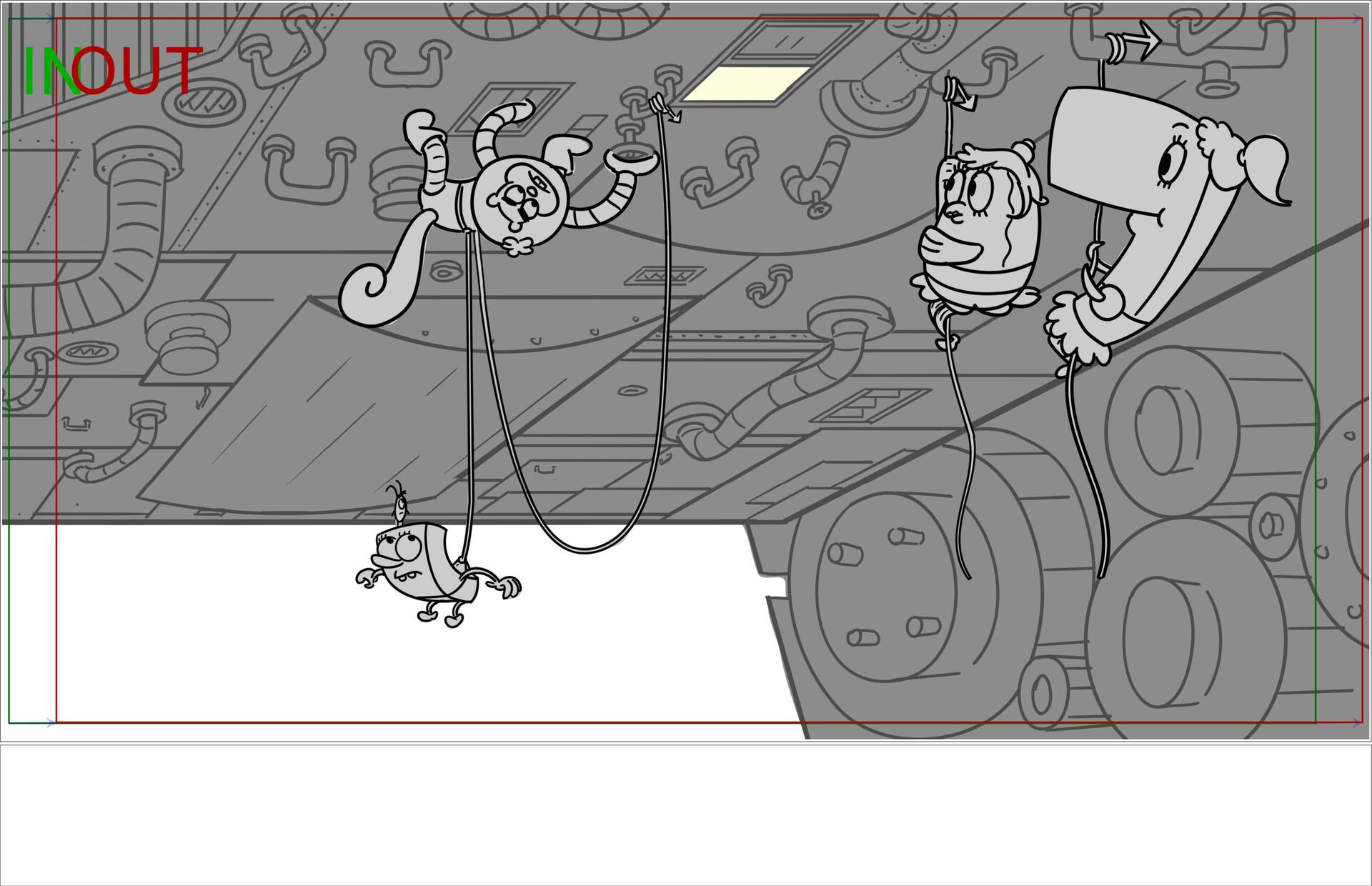 IN OUT