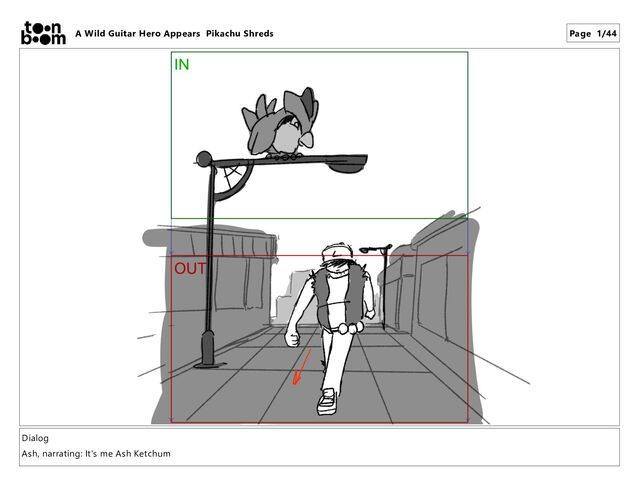 toon boom A Wild Guitar Hero Appears Pikachu Shreds

Page 1/44

IN

OUT

Dialog

Ash, narrating: It's me Ash Ketchum