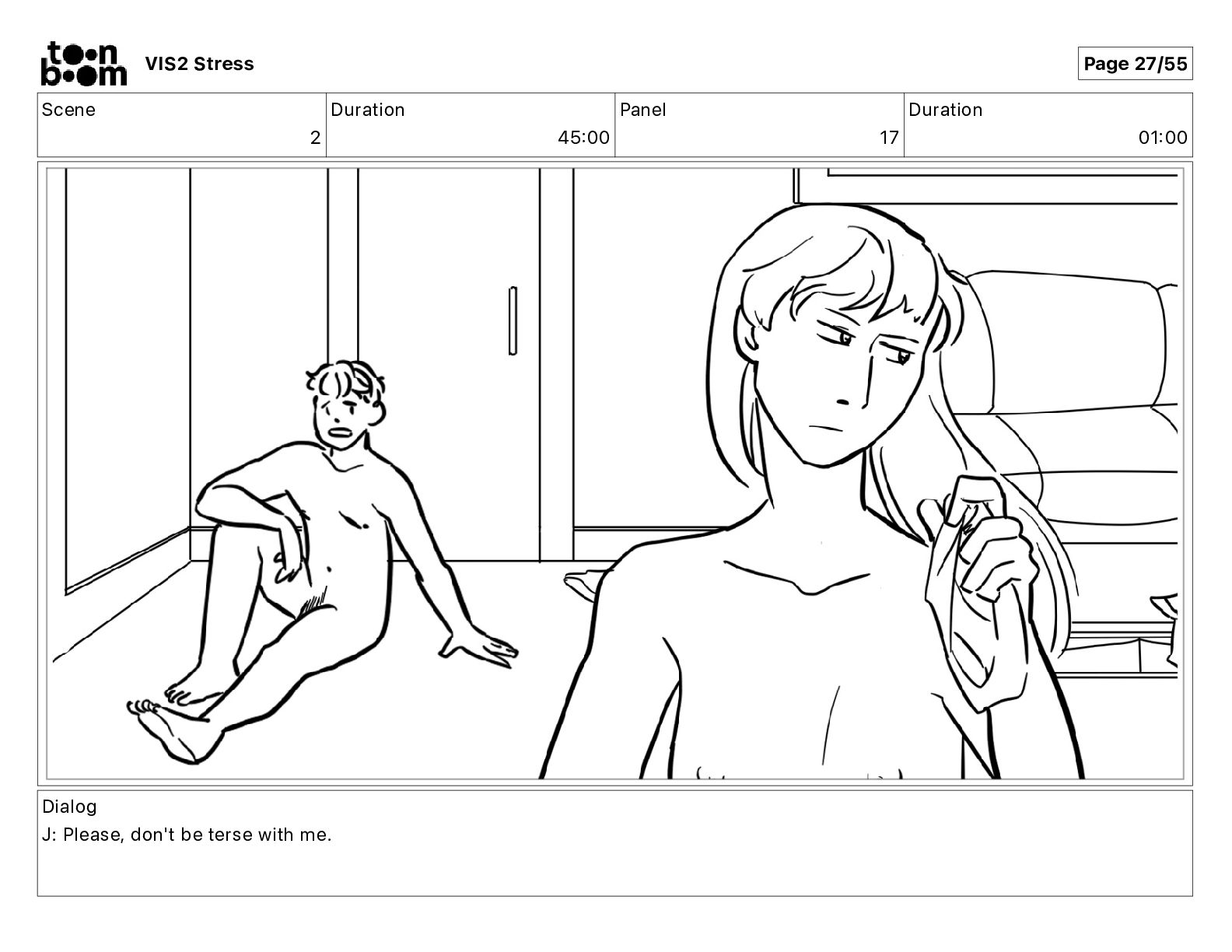 toon boom VIS2 Stress

Page 27/55

| Scene | Duration | Panel | Duration |
|---|---|---|---|
| 2 | 45:00 | 17 | 01:00 |

Dialog
J: Please, don't be terse with me.