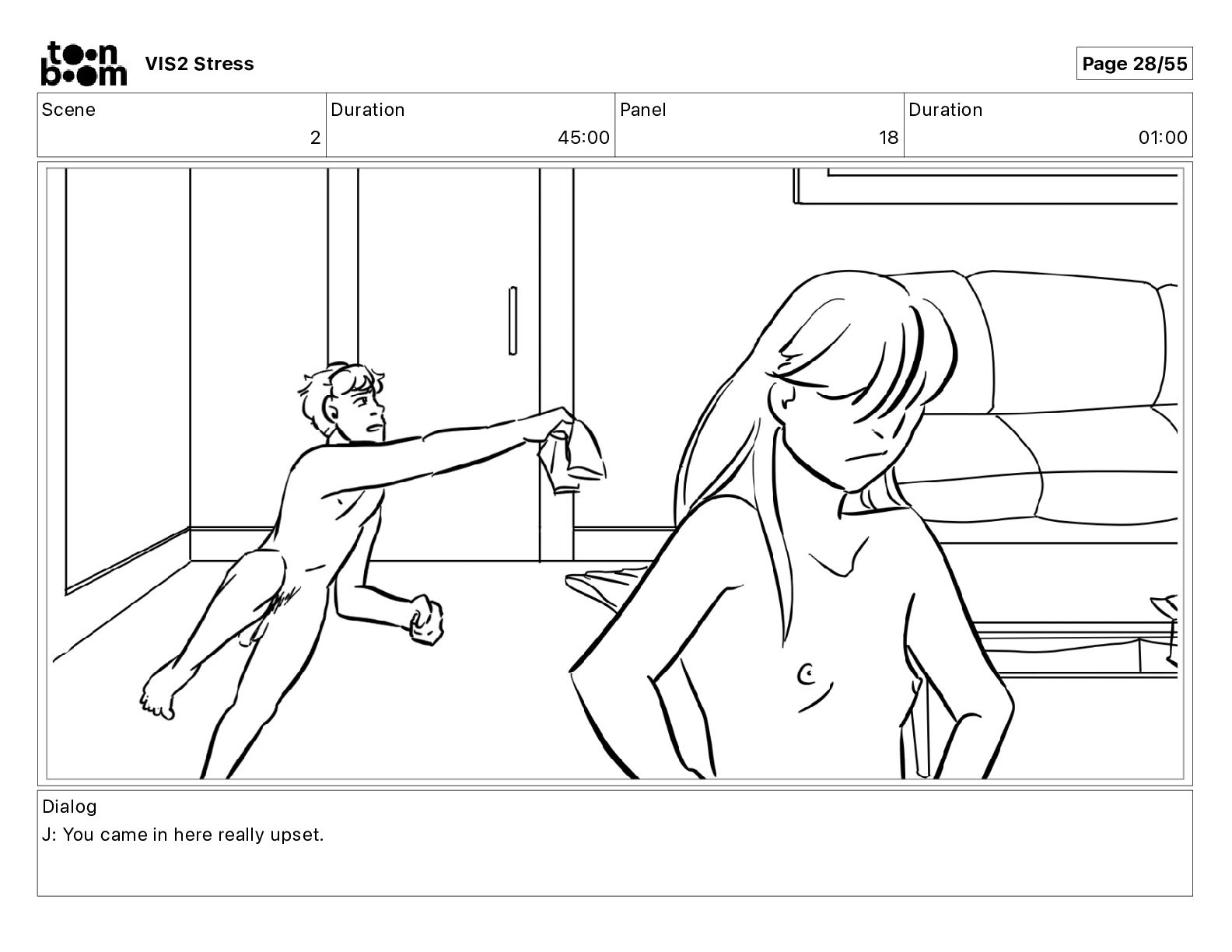 toon boom VIS2 Stress

Page 28/55

| Scene | Duration | Panel | Duration |
|---|---|---|---|
| 2 | 45:00 | 18 | 01:00 |

Dialog
J: You came in here really upset.