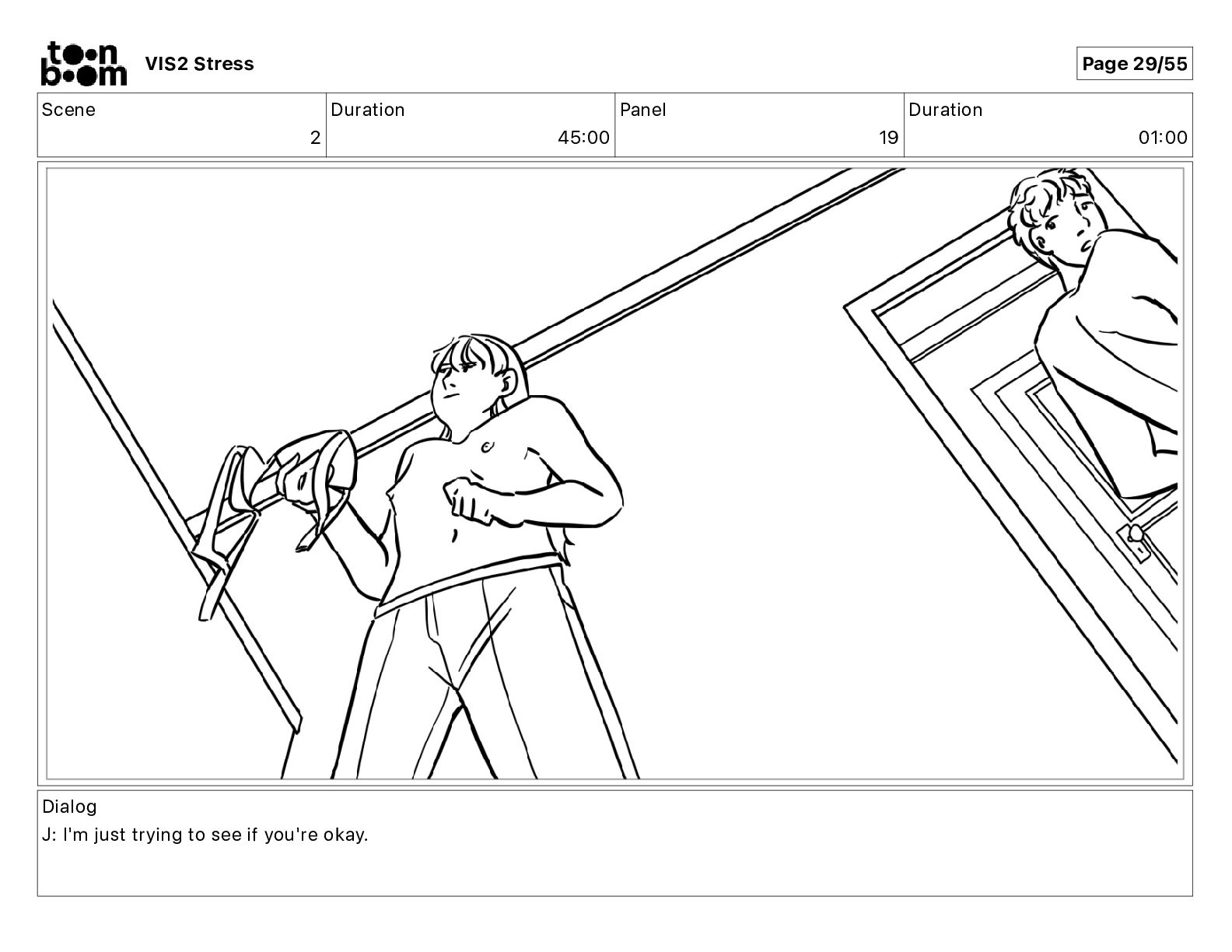 toon boom VIS2 Stress

Page 29/55

| Scene | Duration | Panel | Duration |
|---|---|---|---|
| 2 | 45:00 | 19 | 01:00 |

Dialog
J: I'm just trying to see if you're okay.