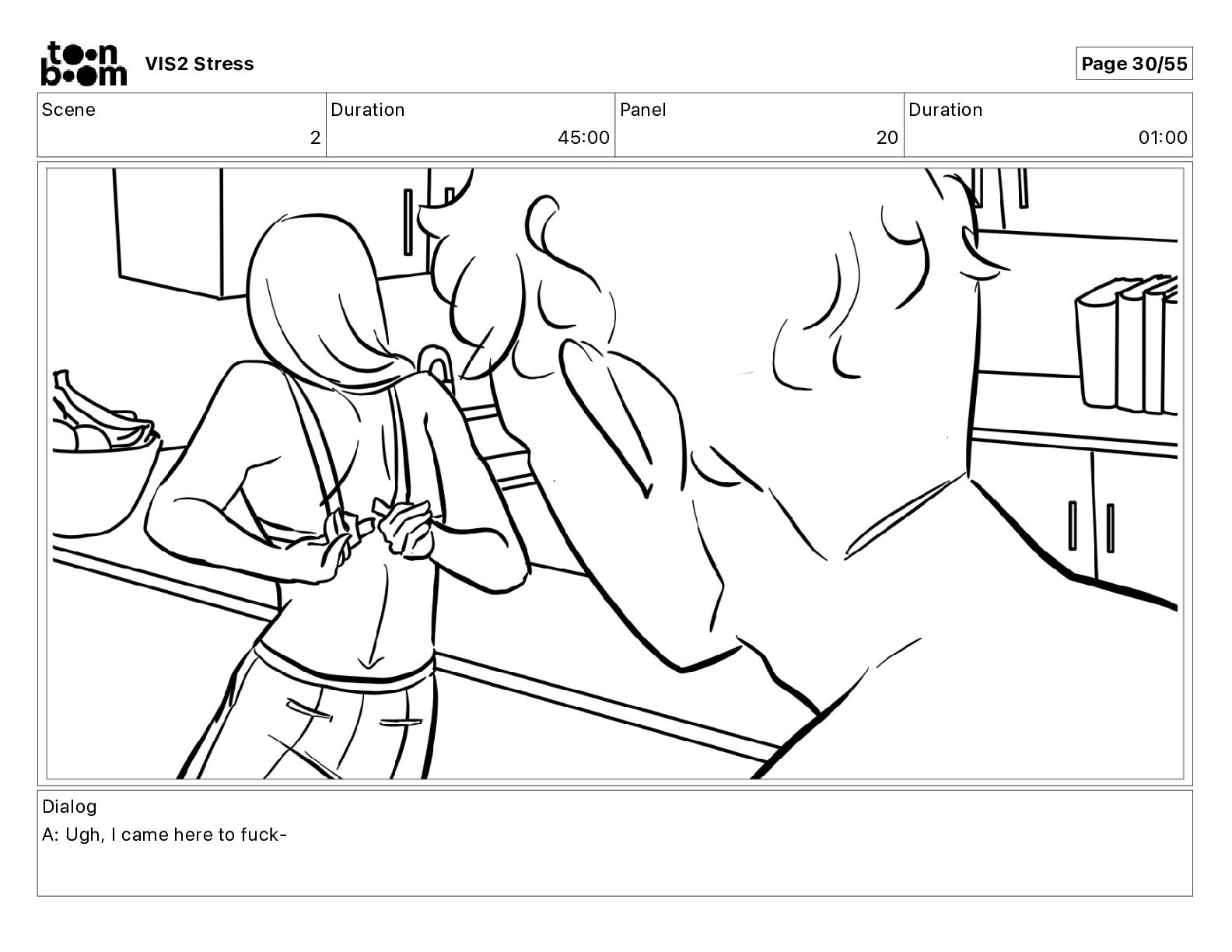 toon boom VIS2 Stress

Page 30/55

| Scene | Duration | Panel | Duration |
|---|---|---|---|
| 2 | 45:00 | 20 | 01:00 |

Dialog
A: Ugh, I came here to fuck-