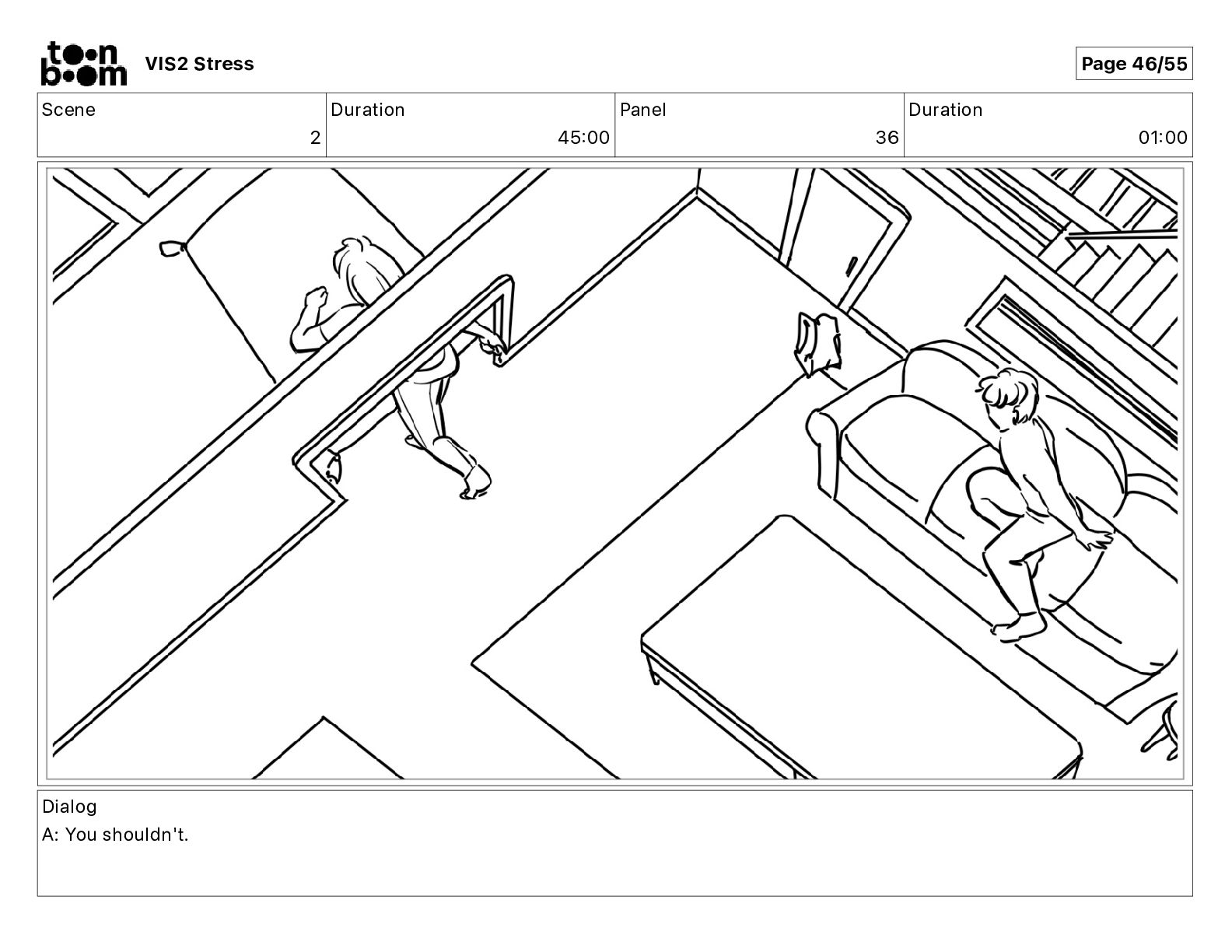 toon boom VIS2 Stress

Page 46/55

| Scene | Duration | Panel | Duration |
|---|---|---|---|
| 2 | 45:00 | 36 | 01:00 |

Dialog
A: You shouldn't.