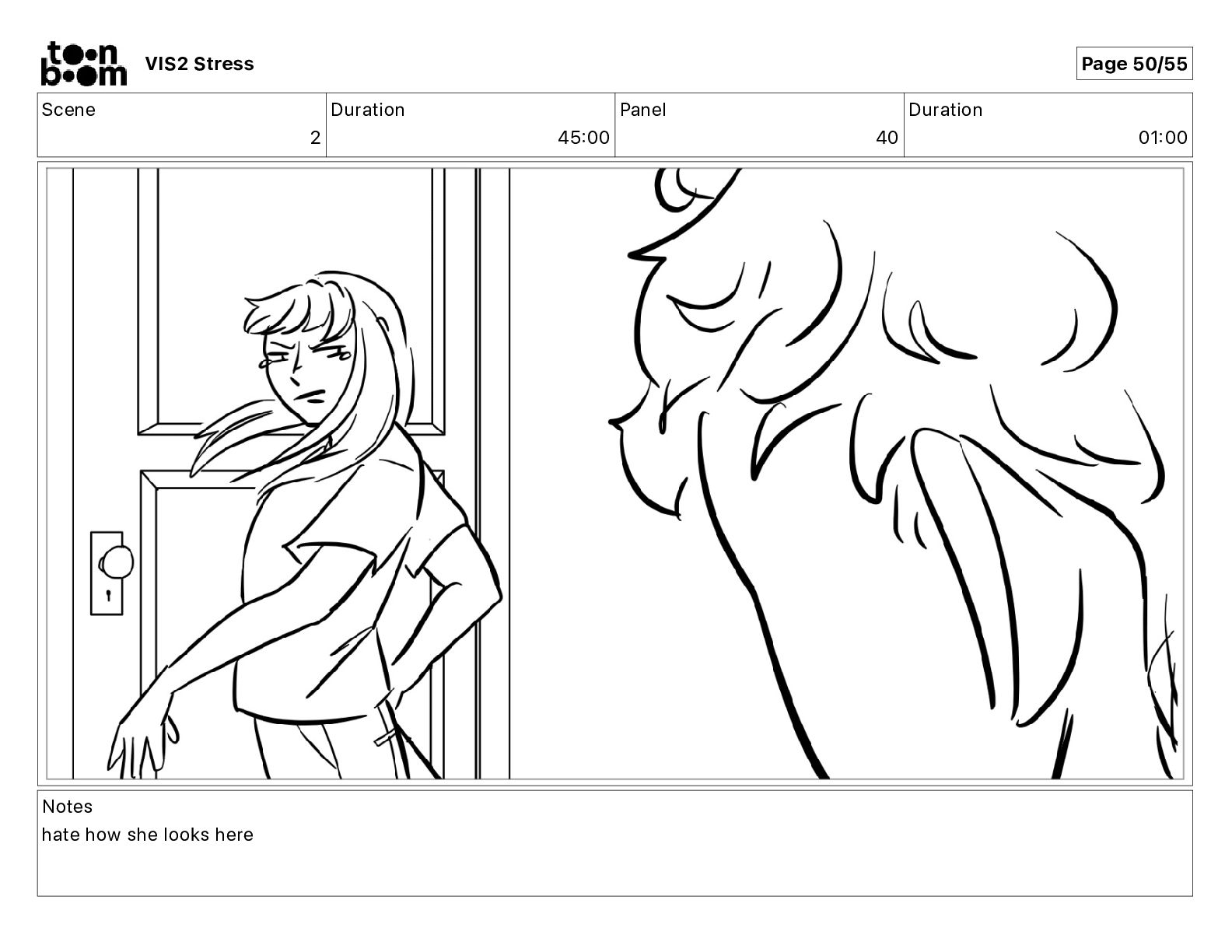 toon boom VIS2 Stress

Page 50/55

| Scene | Duration | Panel | Duration |
|---|---|---|---|
| 2 | 45:00 | 40 | 01:00 |

Notes
hate how she looks here