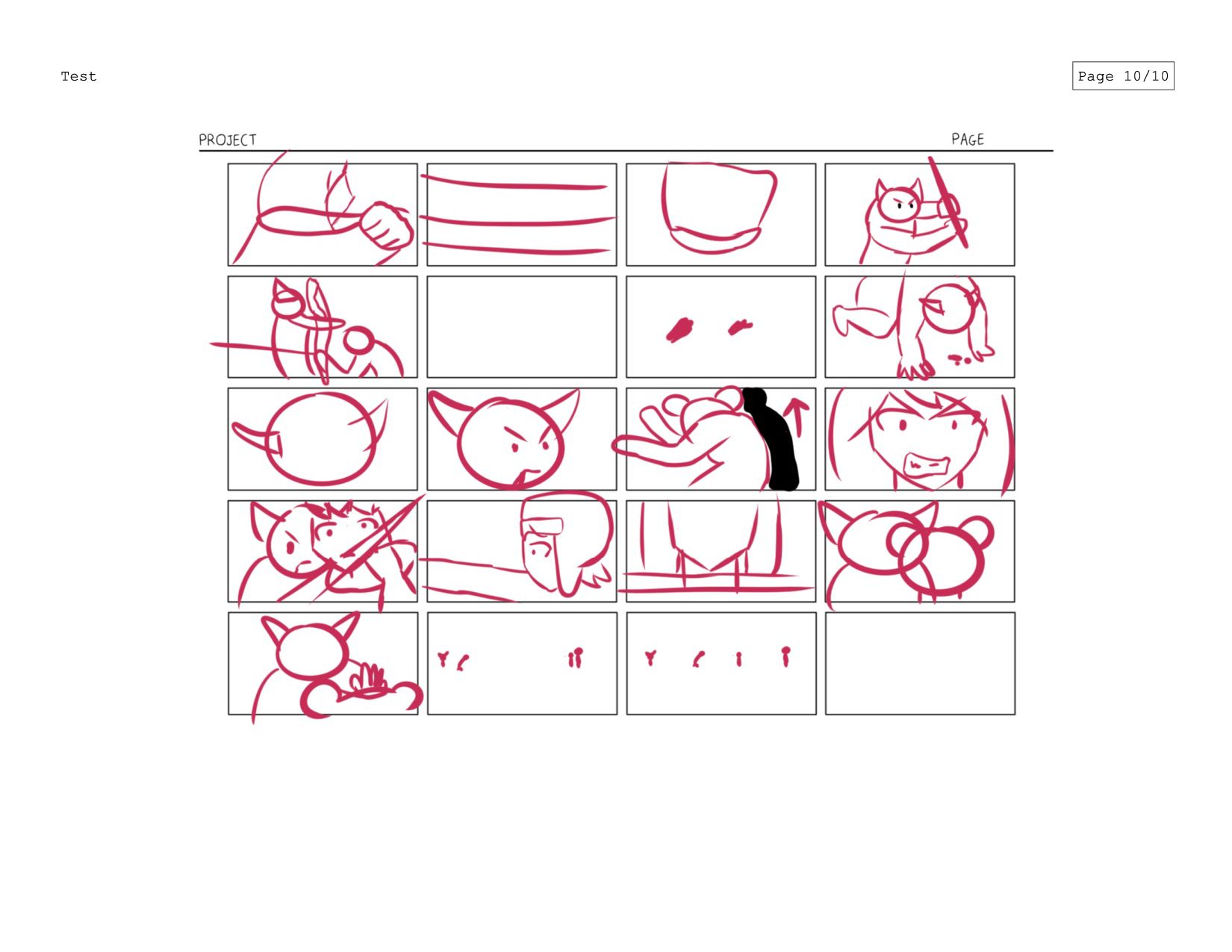 Test

Page 10/10

PROJECT

PAGE