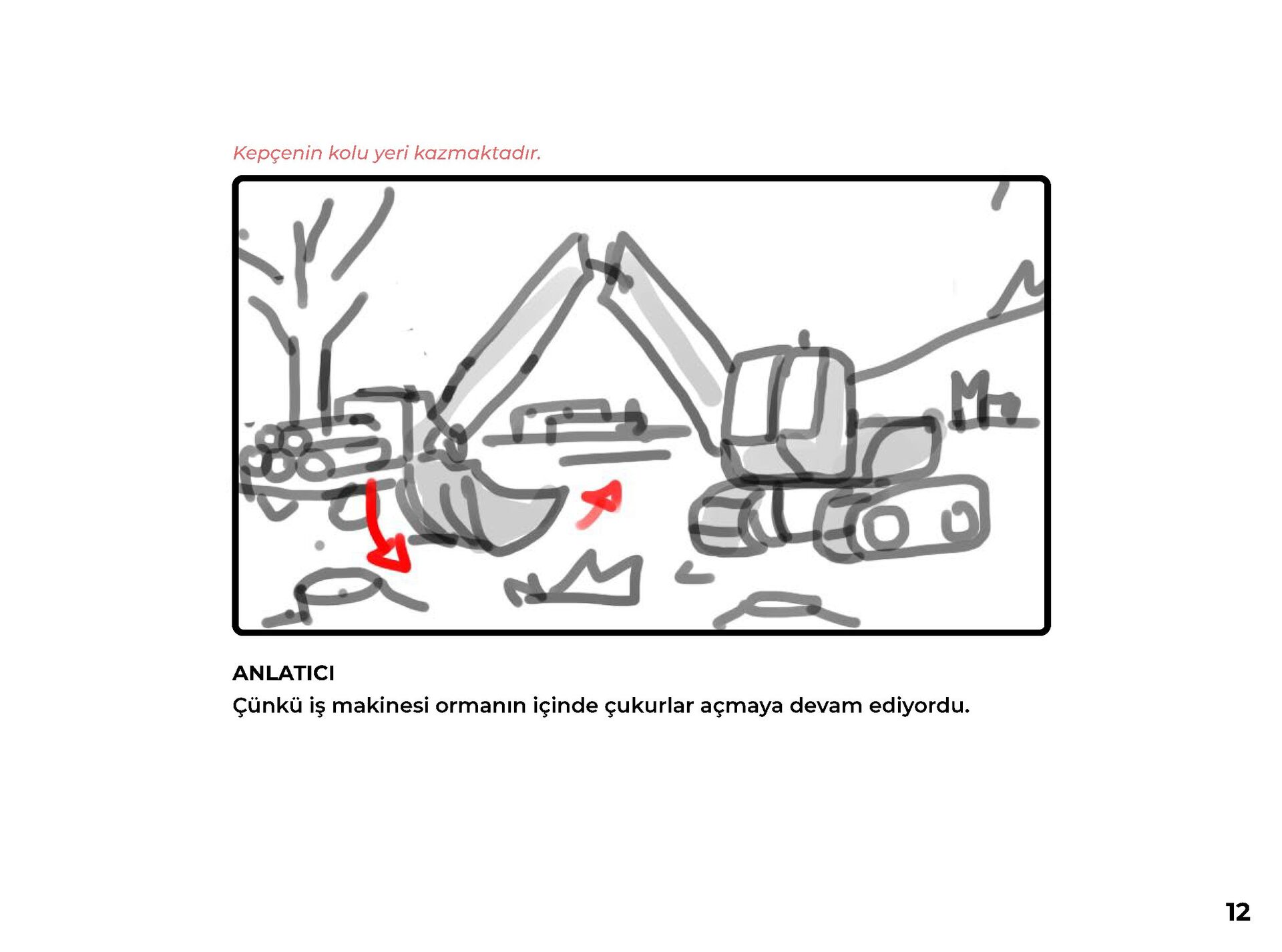 Kepçenin kolu yeri kazmaktadır.

ANLATICI
Çünkü iş makinesi ormanın içinde çukurlar açmaya devam ediyordu.

12