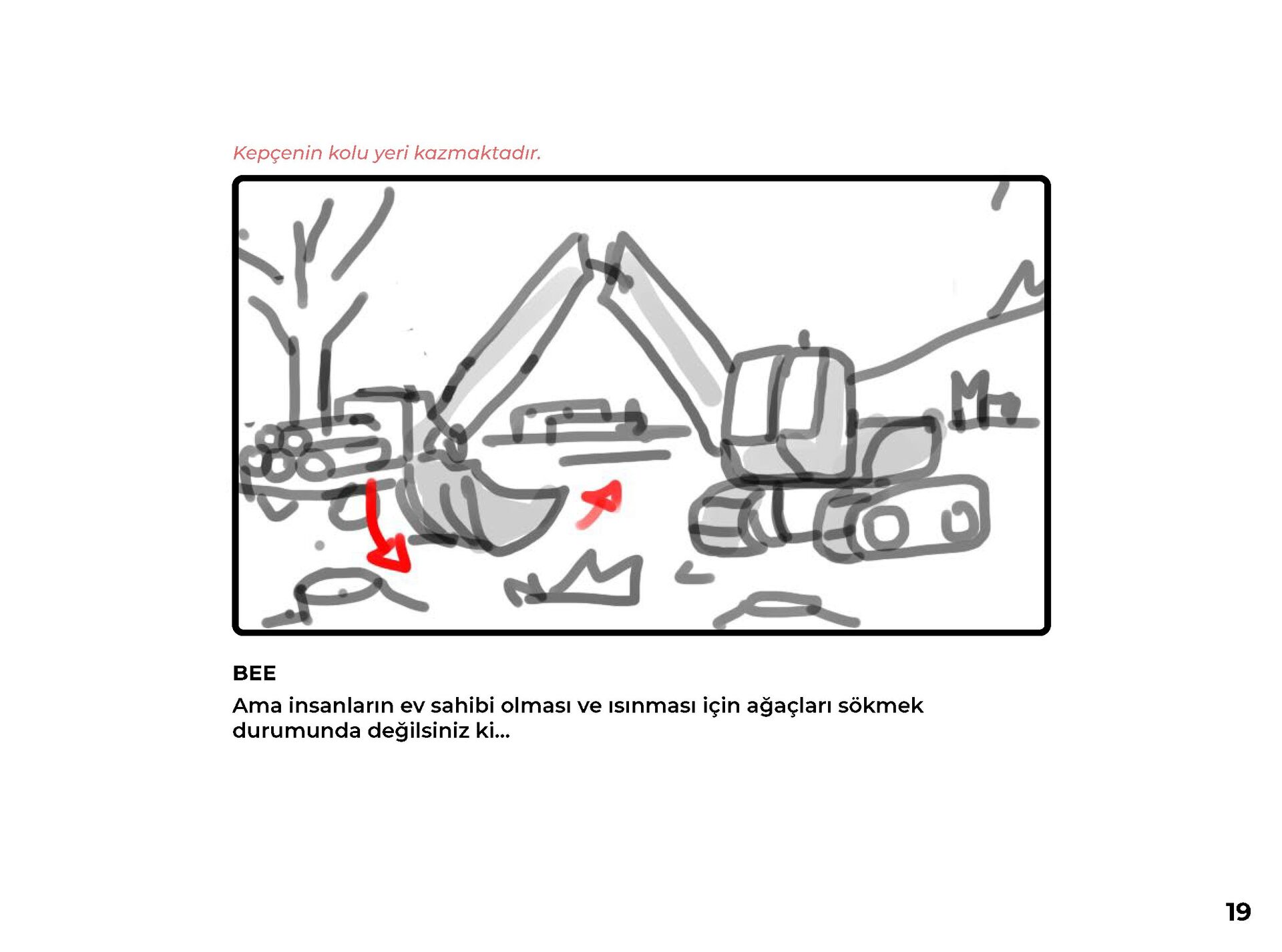 Kepçenin kolu yeri kazmaktadır.

BEE
Ama insanların ev sahibi olması ve ısınması için ağaçları sökmek durumunda değilsiniz ki...

19