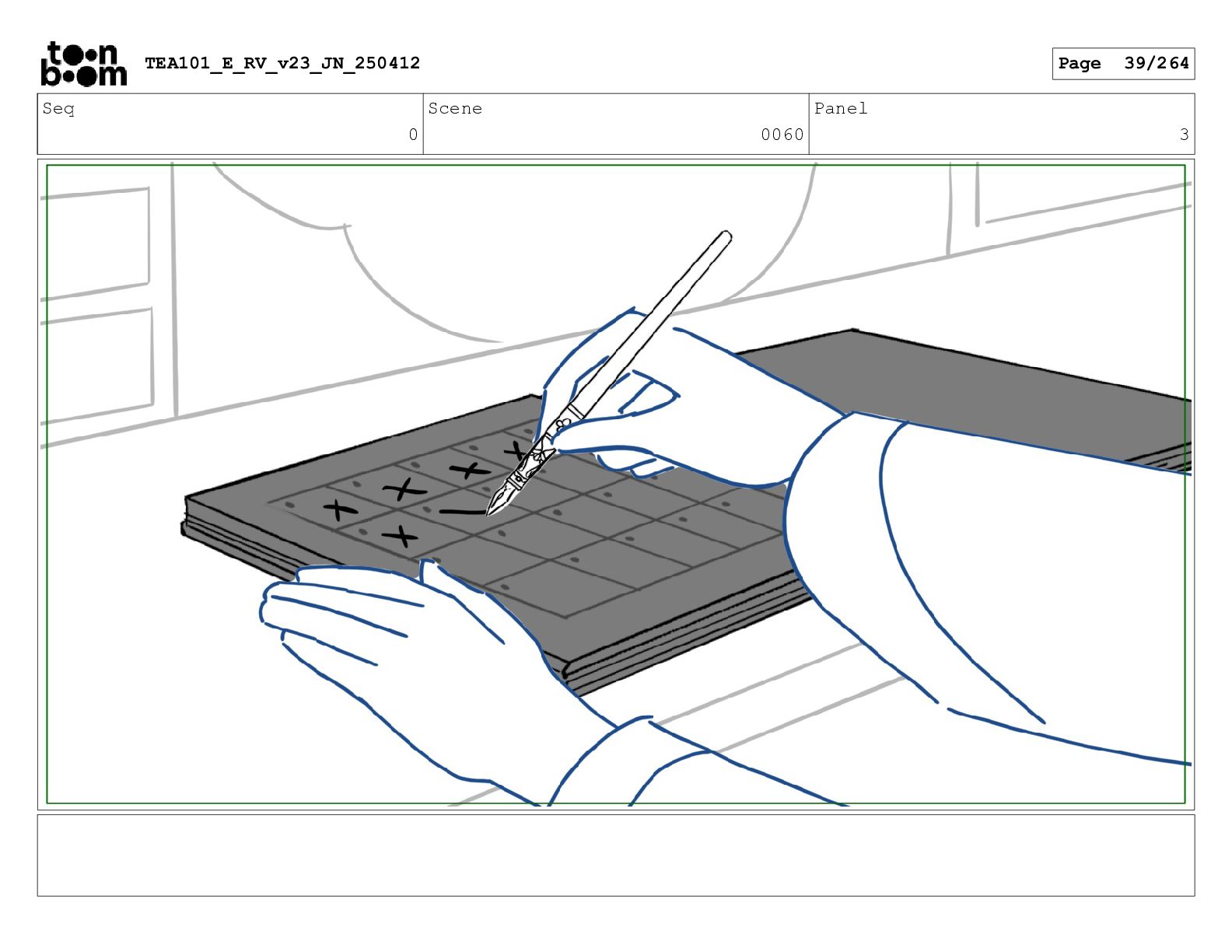 toon boom TEA101_E_RV_v23_JN_250412

Page 39/264

| Seq | Scene | Panel |
|---|---|---|
| 0 | 0060 | 3 |