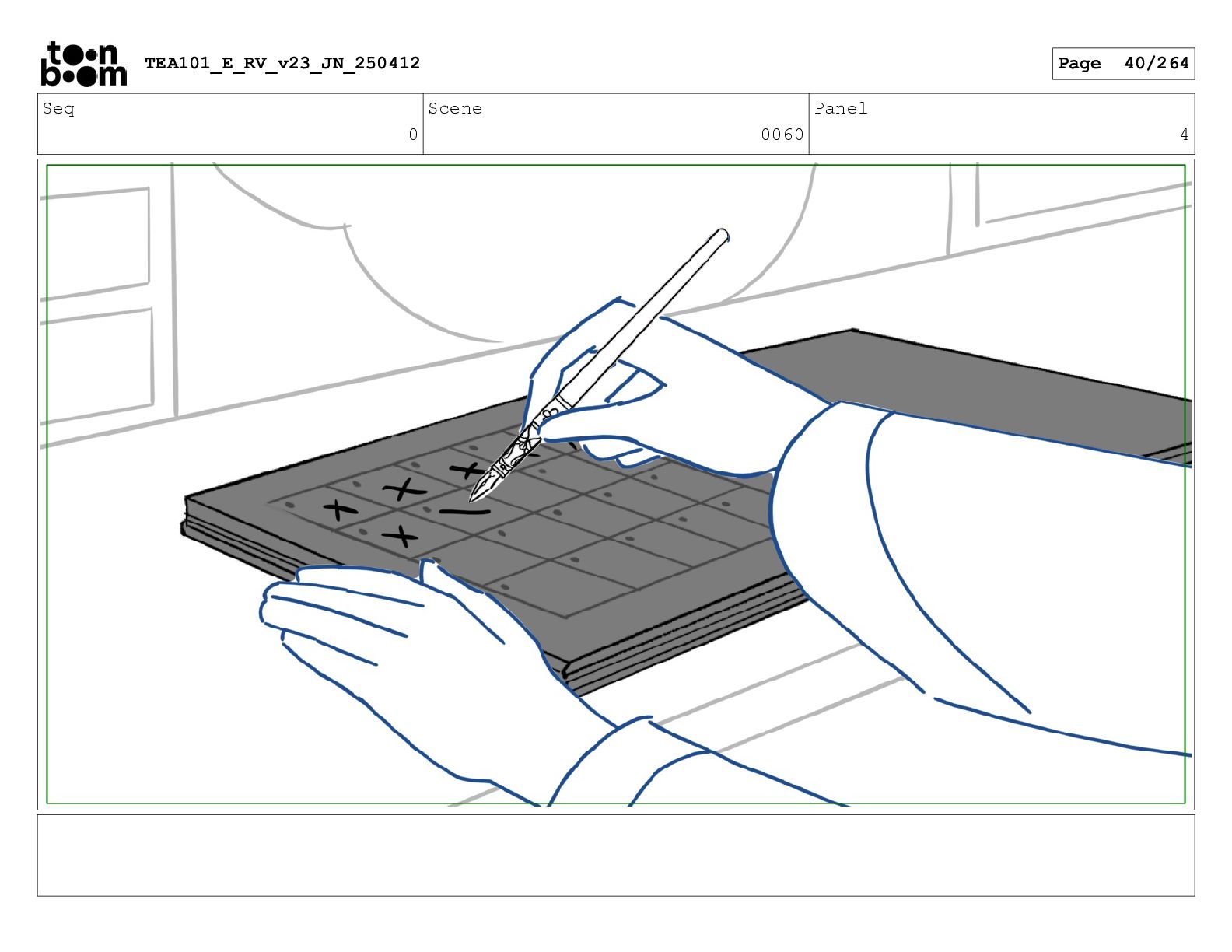 toon boom TEA101_E_RV_v23_JN_250412

Page 40/264

| Seq | Scene | Panel |
|---|---|---|
| 0 | 0060 | 4 |