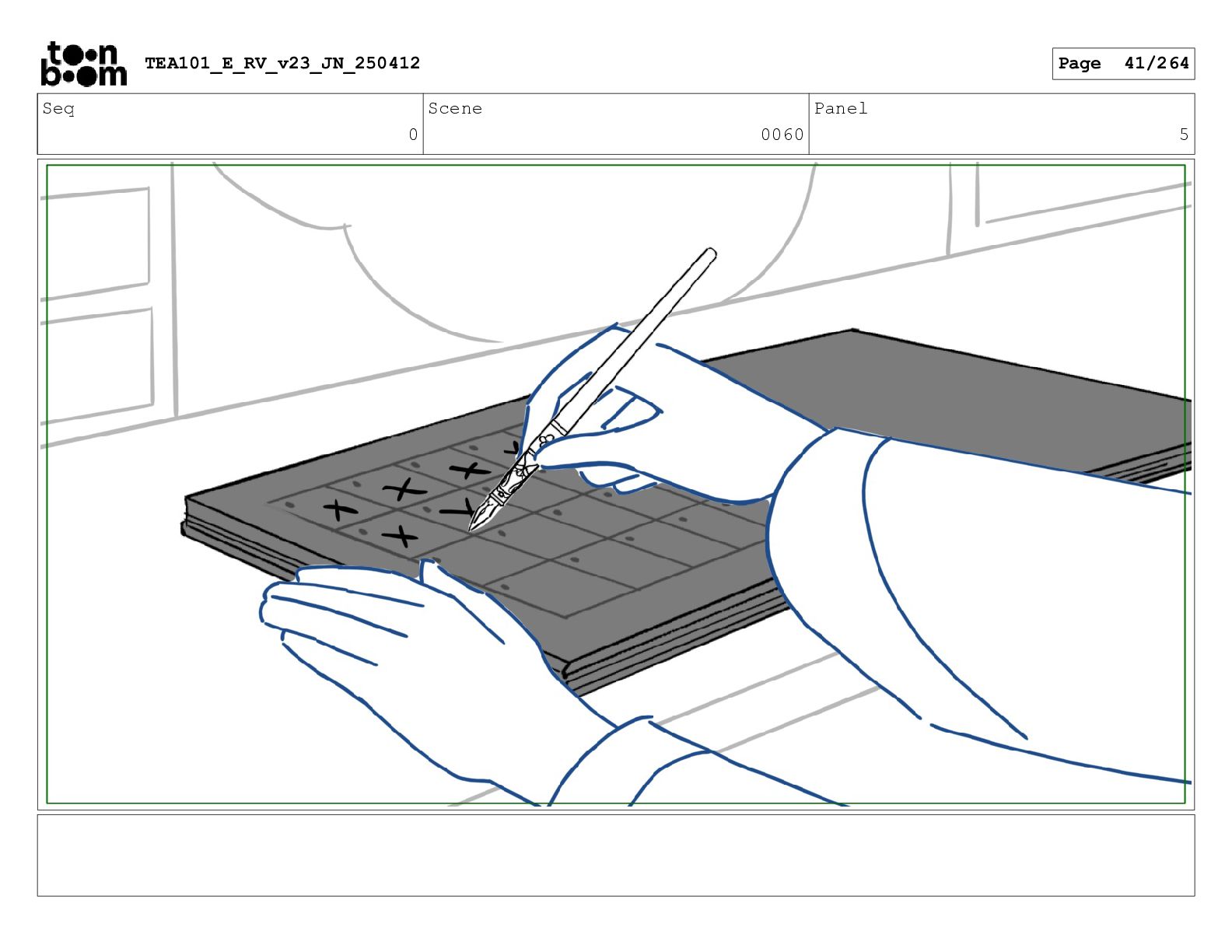 toon boom TEA101_E_RV_v23_JN_250412

Page 41/264

| Seq | Scene | Panel |
|---|---|---|
| 0 | 0060 | 5 |