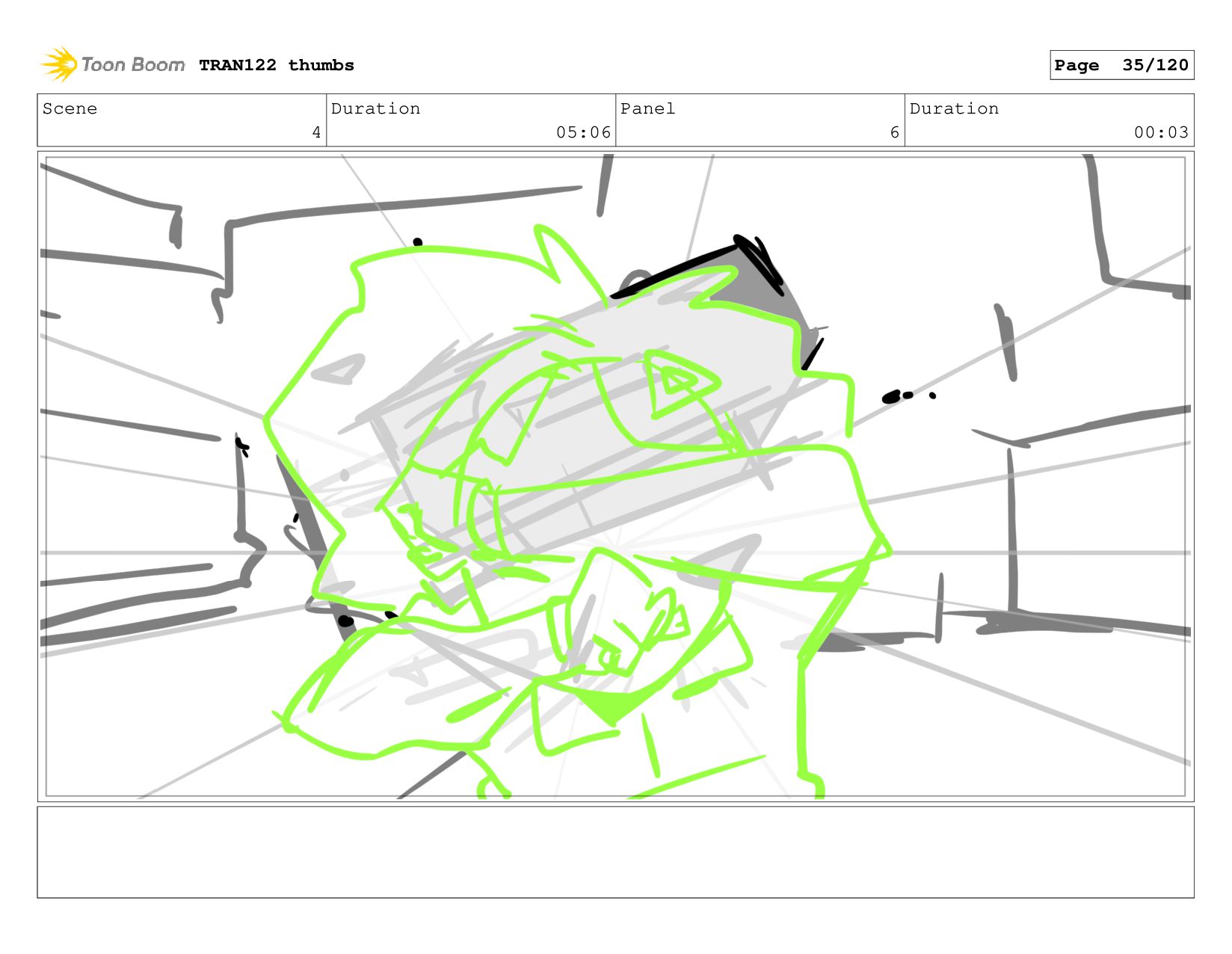 Toon Boom TRAN122 thumbs

Page 35/120

| Scene | Duration | Panel | Duration |
|---|---|---|---|
| 4 | 05:06 | 6 | 00:03 |