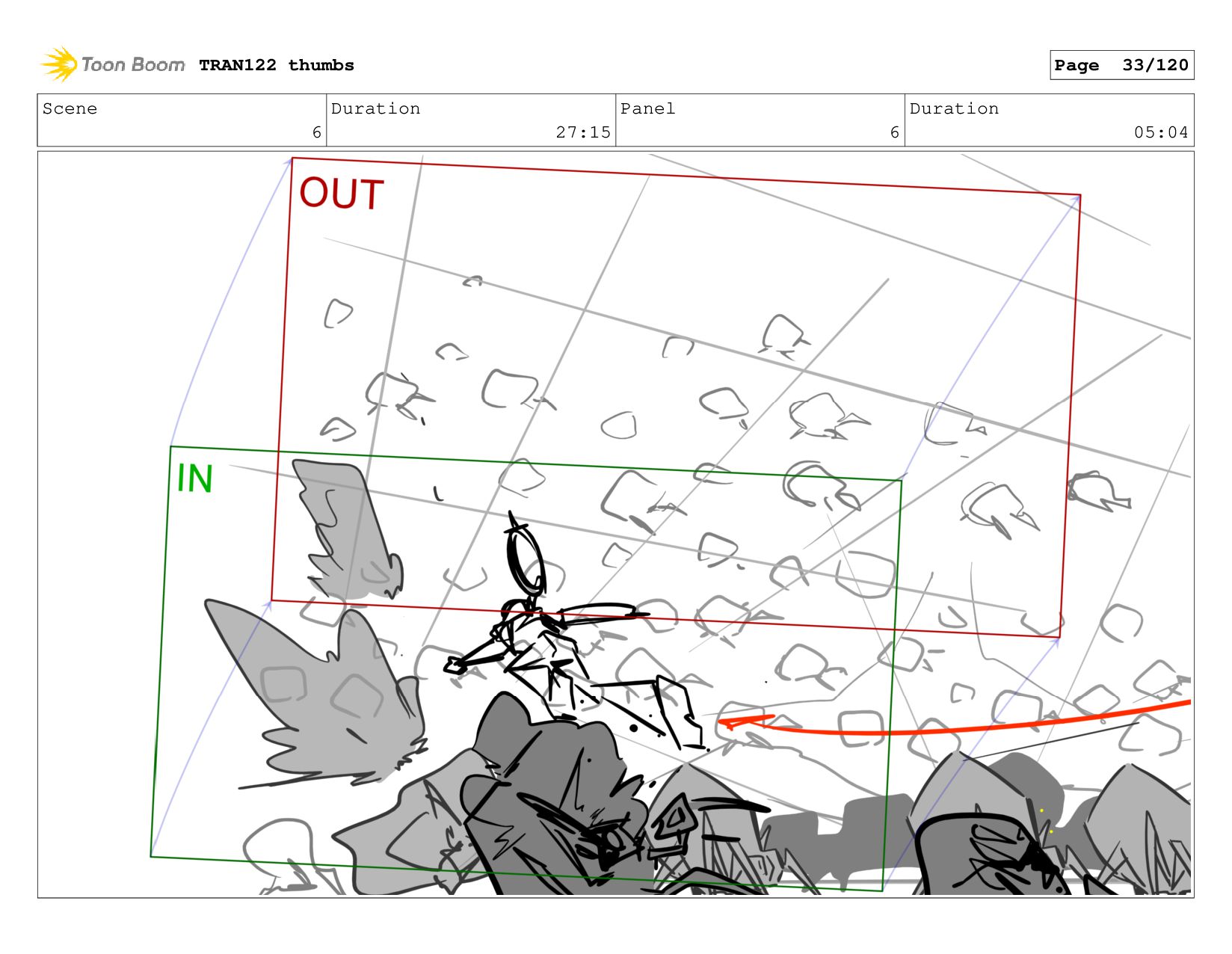 Toon Boom TRAN122 thumbs

Page 33/120

| Scene | Duration | Panel | Duration |
|---|---|---|---|
| 6 | 27:15 | 6 | 05:04 |

OUT

IN