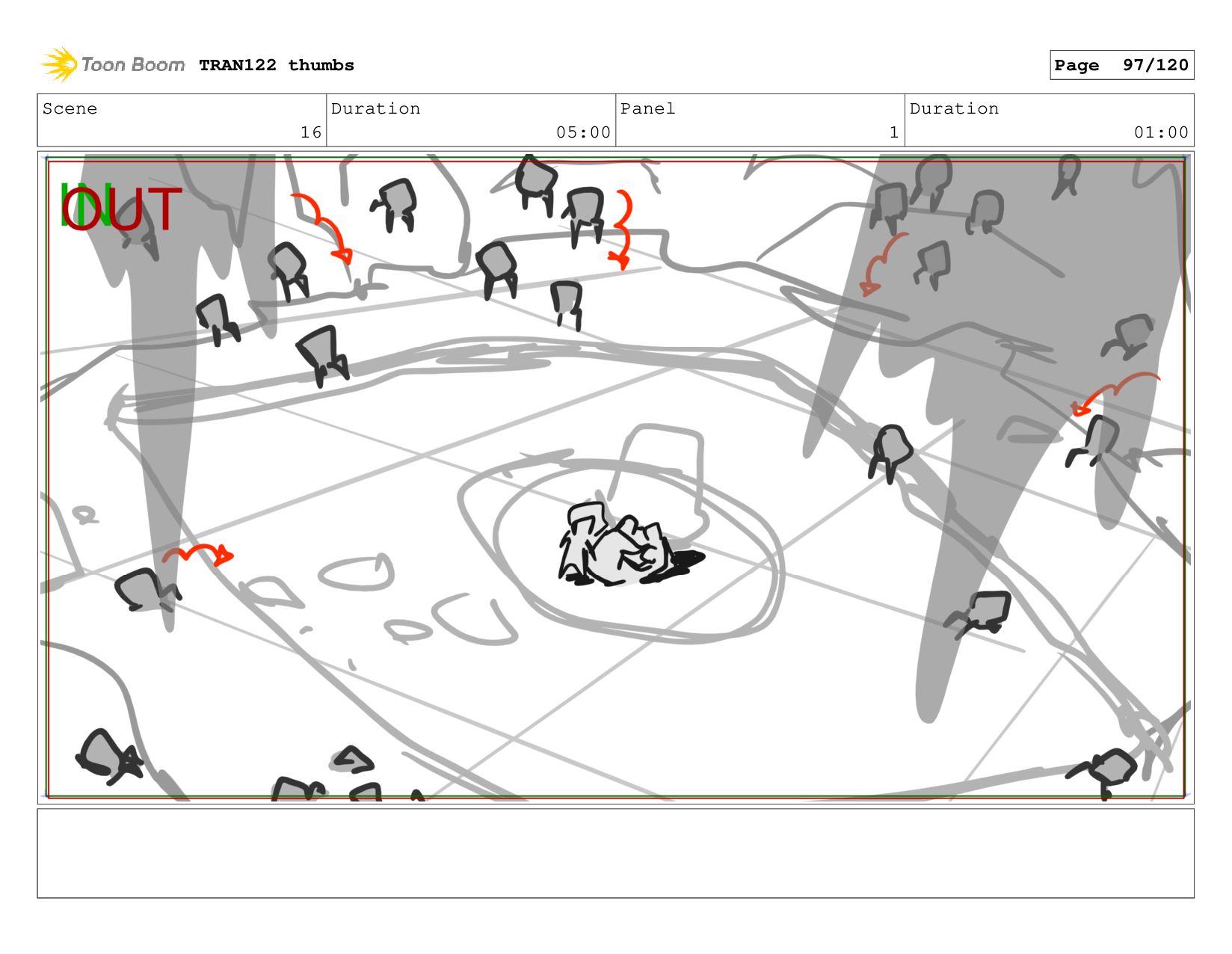 Toon Boom TRAN122 thumbs

Page 97/120

| Scene | Duration | Panel | Duration |
|---|---|---|---|
| 16 | 05:00 | 1 | 01:00 |

IN
OUT