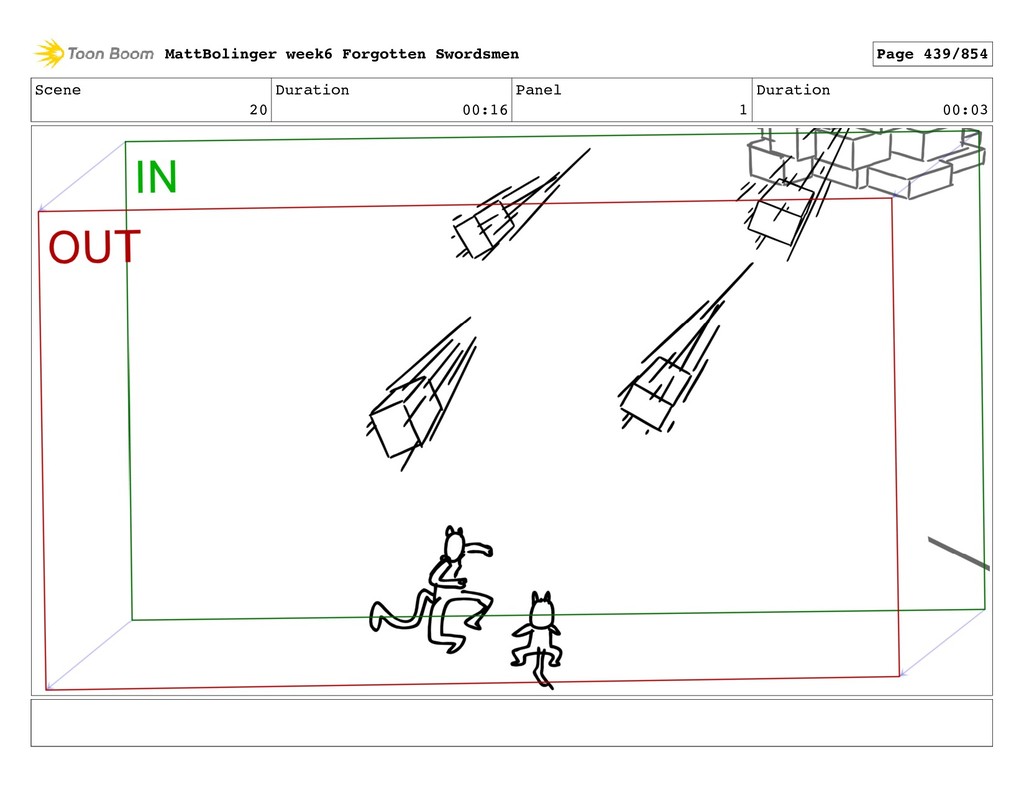 Toon Boom MattBolinger week6 Forgotten Swordsmen

Page 439/854

| Scene | Duration | Panel | Duration |
|---|---|---|---|
| 20 | 00:16 | 1 | 00:03 |

IN

OUT