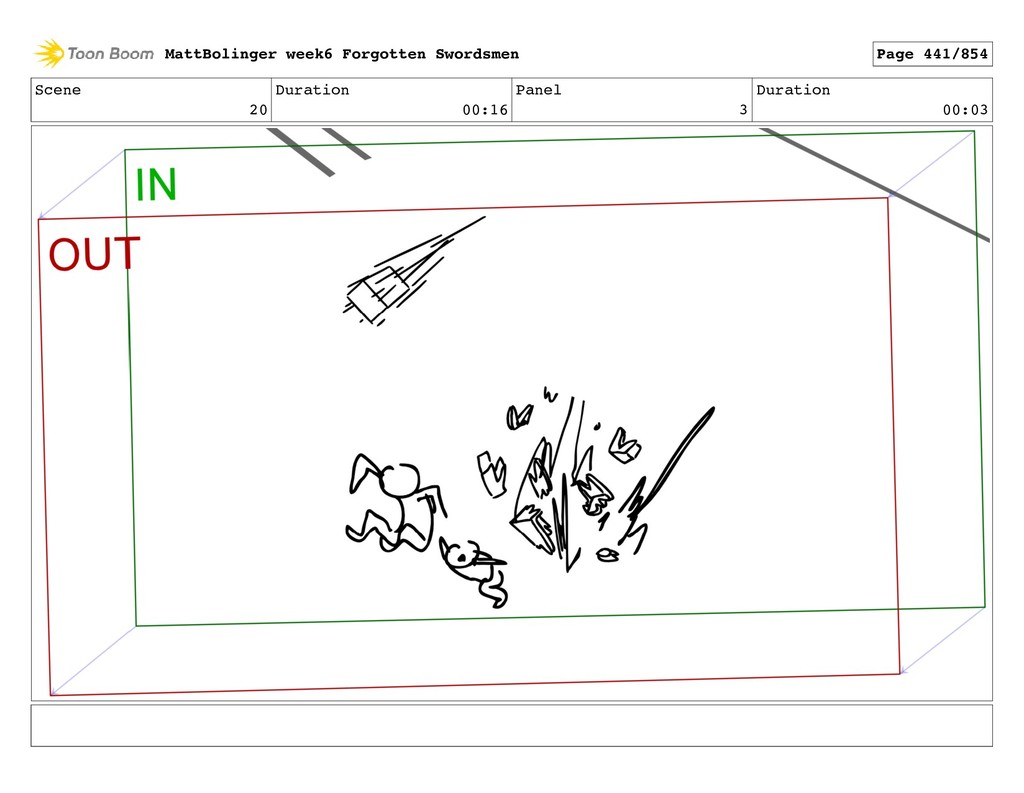 Toon Boom MattBolinger week6 Forgotten Swordsmen Page 441/854

| Scene | Duration | Panel | Duration |
|---|---|---|---|
| 20 | 00:16 | 3 | 00:03 |

IN

OUT