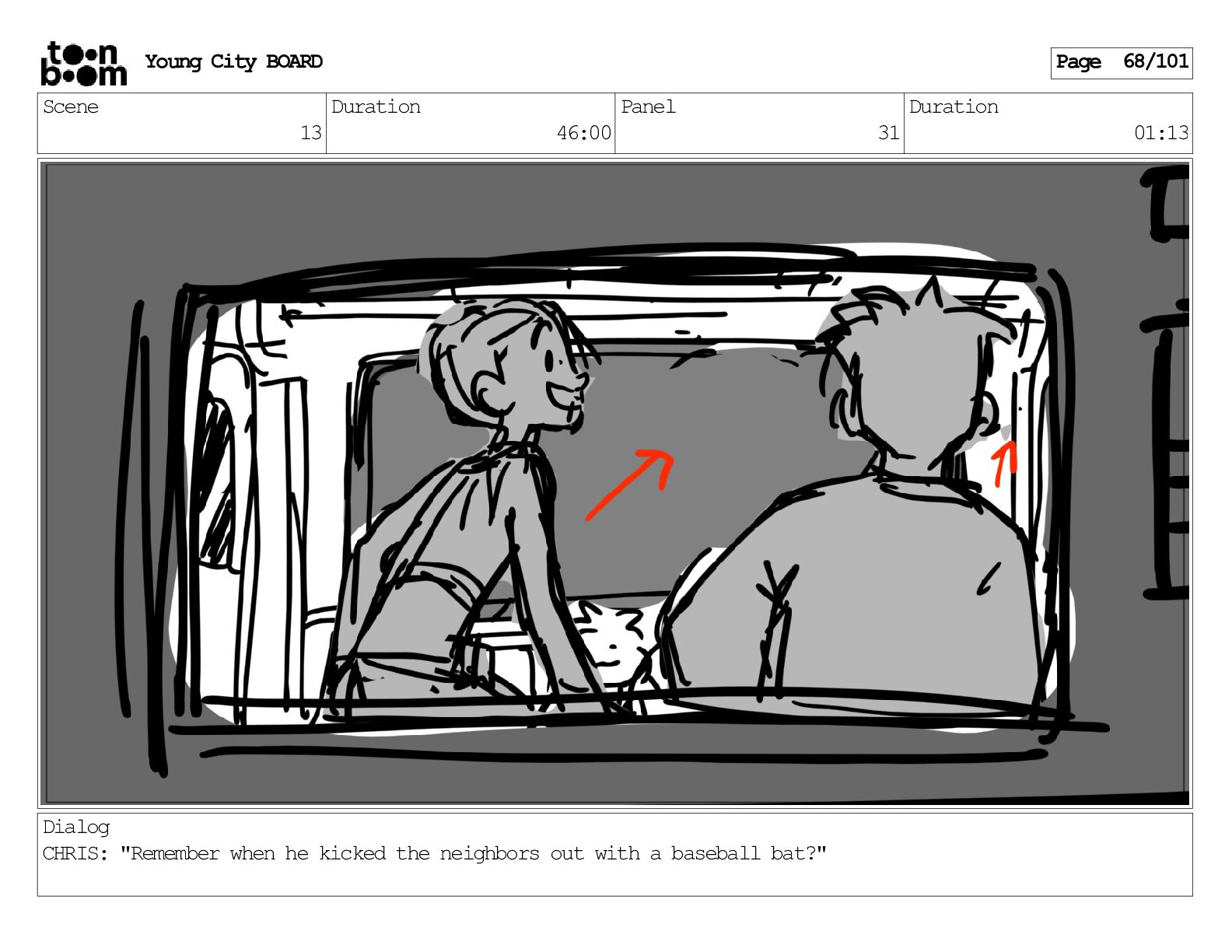 toon boom Young City BOARD

Page 68/101

| Scene | Duration | Panel | Duration |
|---|---|---|---|
| 13 | 46:00 | 31 | 01:13 |

Dialog
CHRIS: "Remember when he kicked the neighbors out with a baseball bat?"