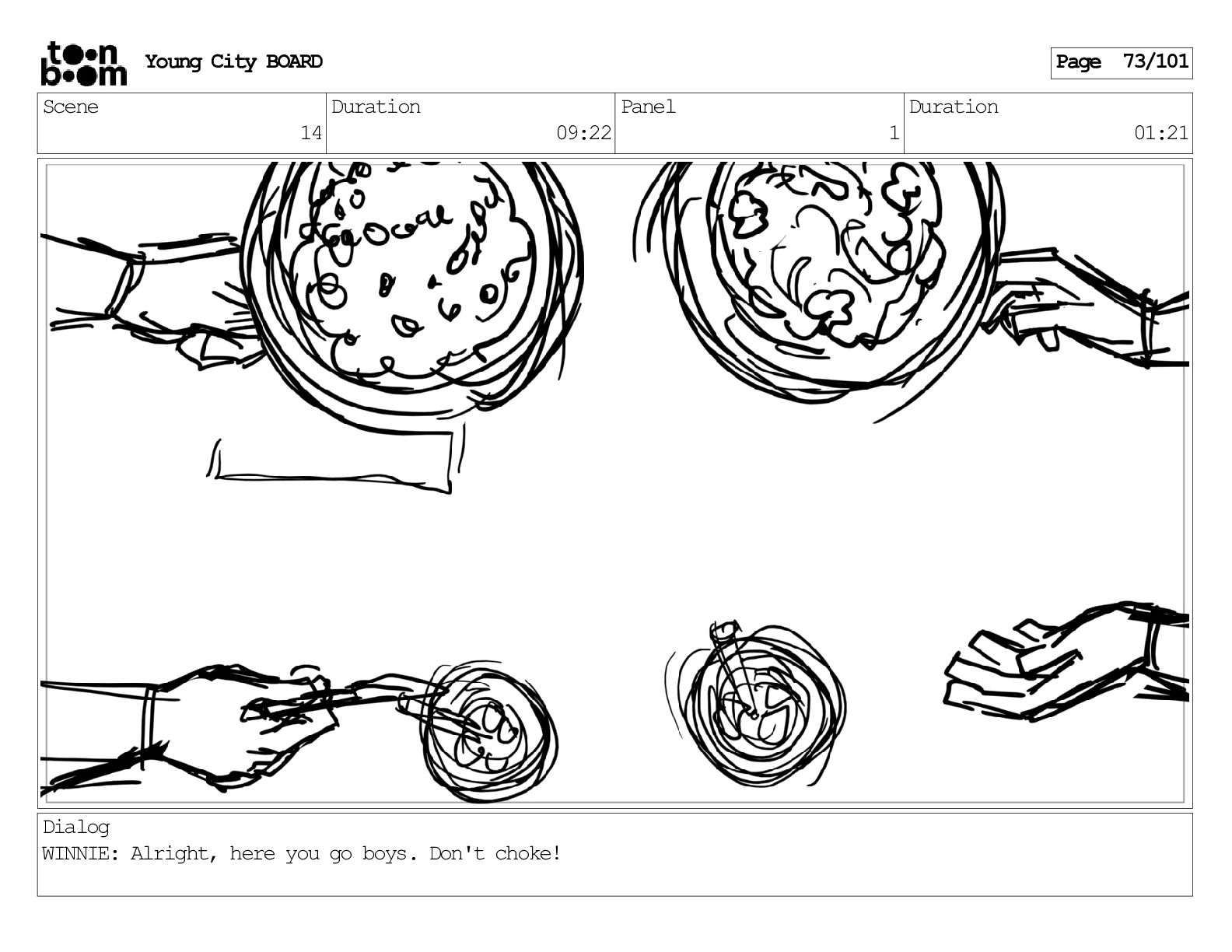 toon boom Young City BOARD

Page 73/101

| Scene | Duration | Panel | Duration |
|---|---|---|---|
| 14 | 09:22 | 1 | 01:21 |

Dialog
WINNIE: Alright, here you go boys. Don't choke!