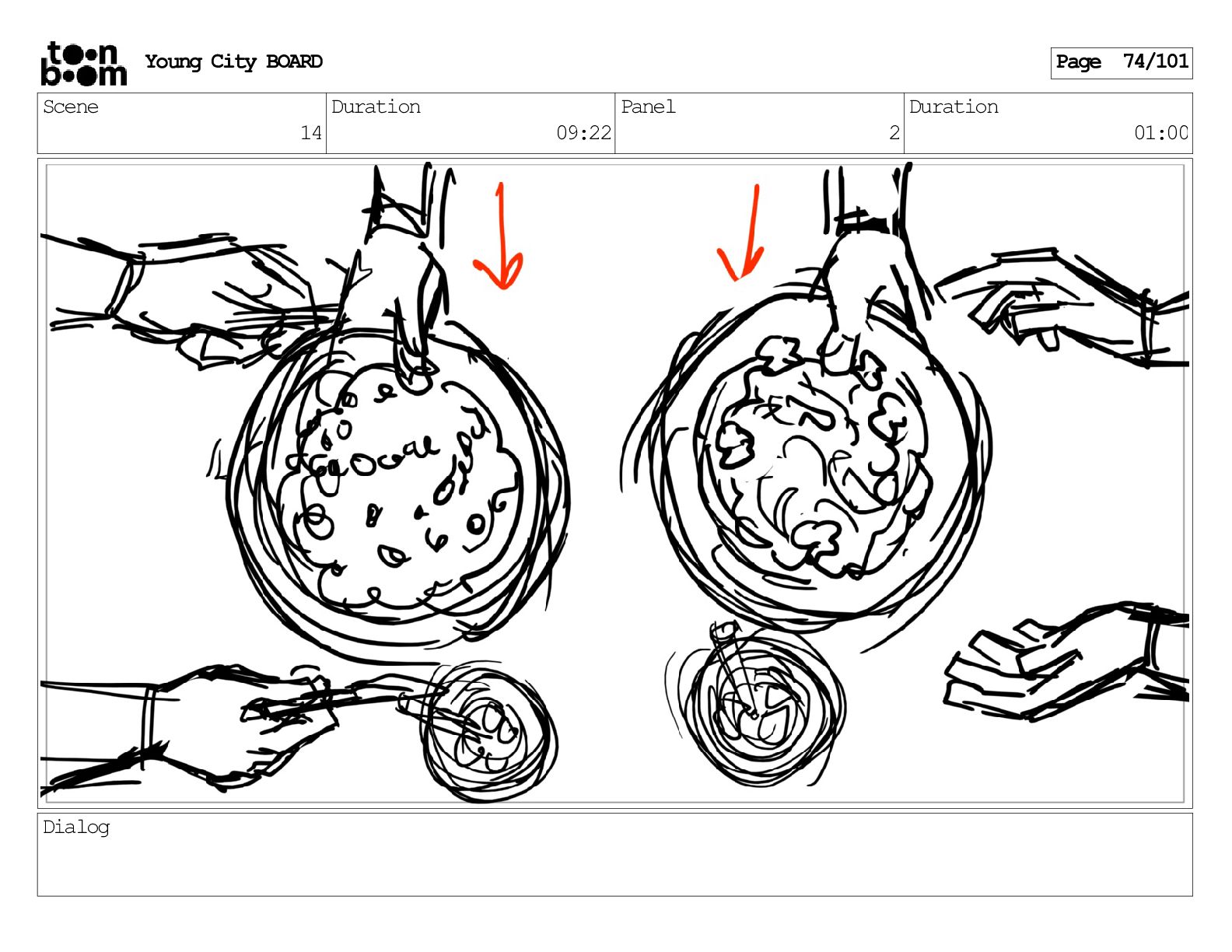 toon boom Young City BOARD

Page 74/101

| Scene | Duration | Panel | Duration |
|---|---|---|---|
| 14 | 09:22 | 2 | 01:00 |

Dialog