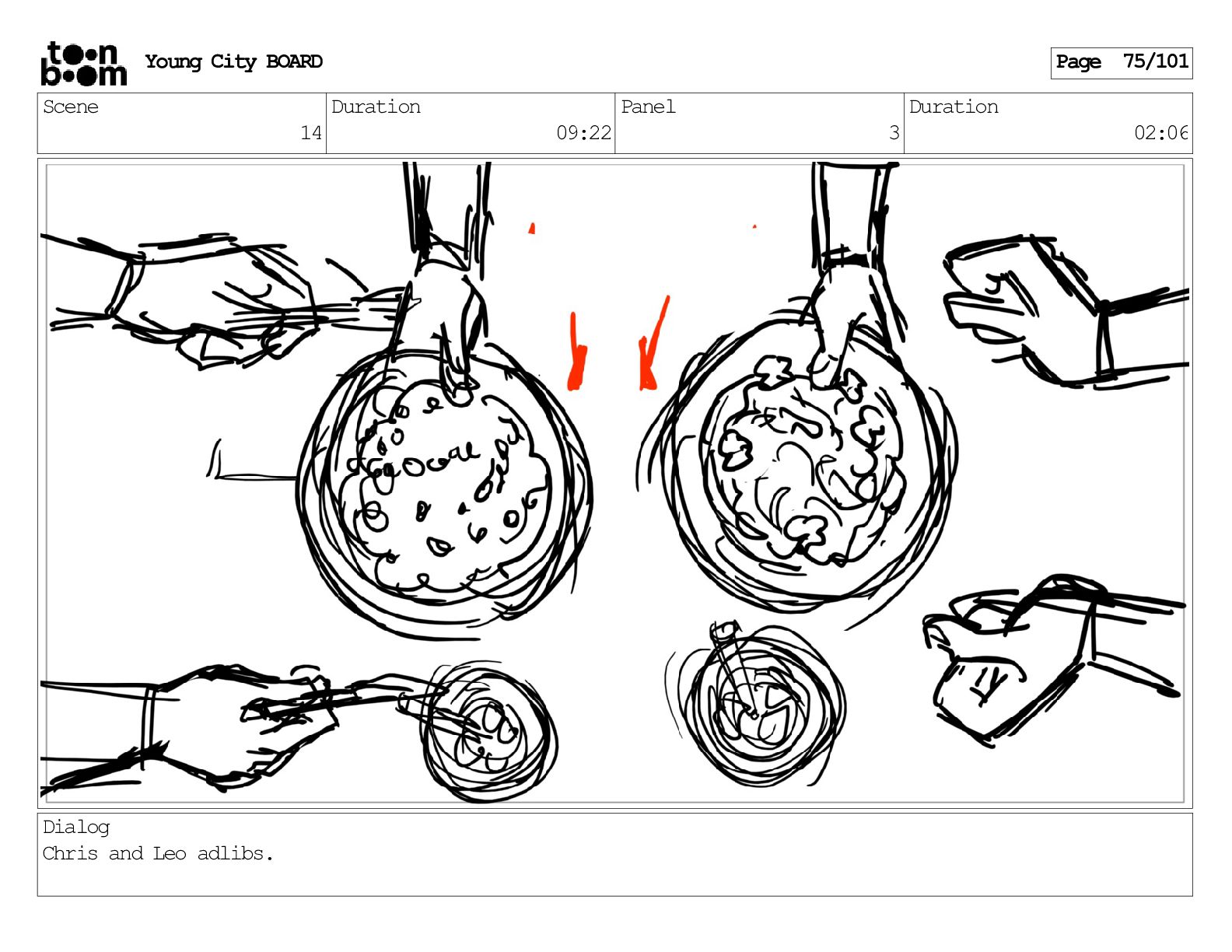 toon boom Young City BOARD

Page 75/101

| Scene | Duration | Panel | Duration |
|---|---|---|---|
| 14 | 09:22 | 3 | 02:06 |

Dialog
Chris and Leo adlibs.