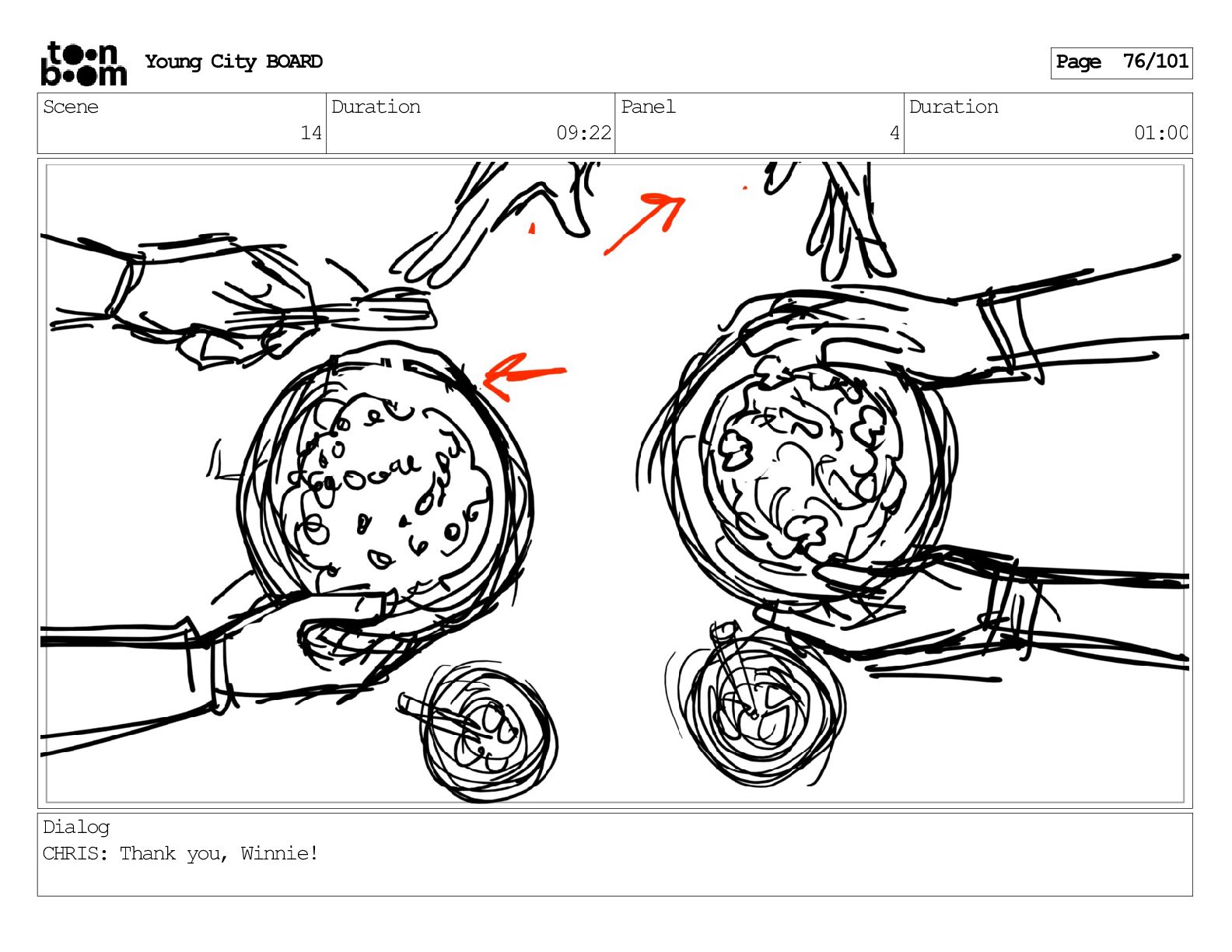 toon boom Young City BOARD

Page 76/101

| Scene | Duration | Panel | Duration |
|---|---|---|---|
| 14 | 09:22 | 4 | 01:00 |

Dialog
CHRIS: Thank you, Winnie!