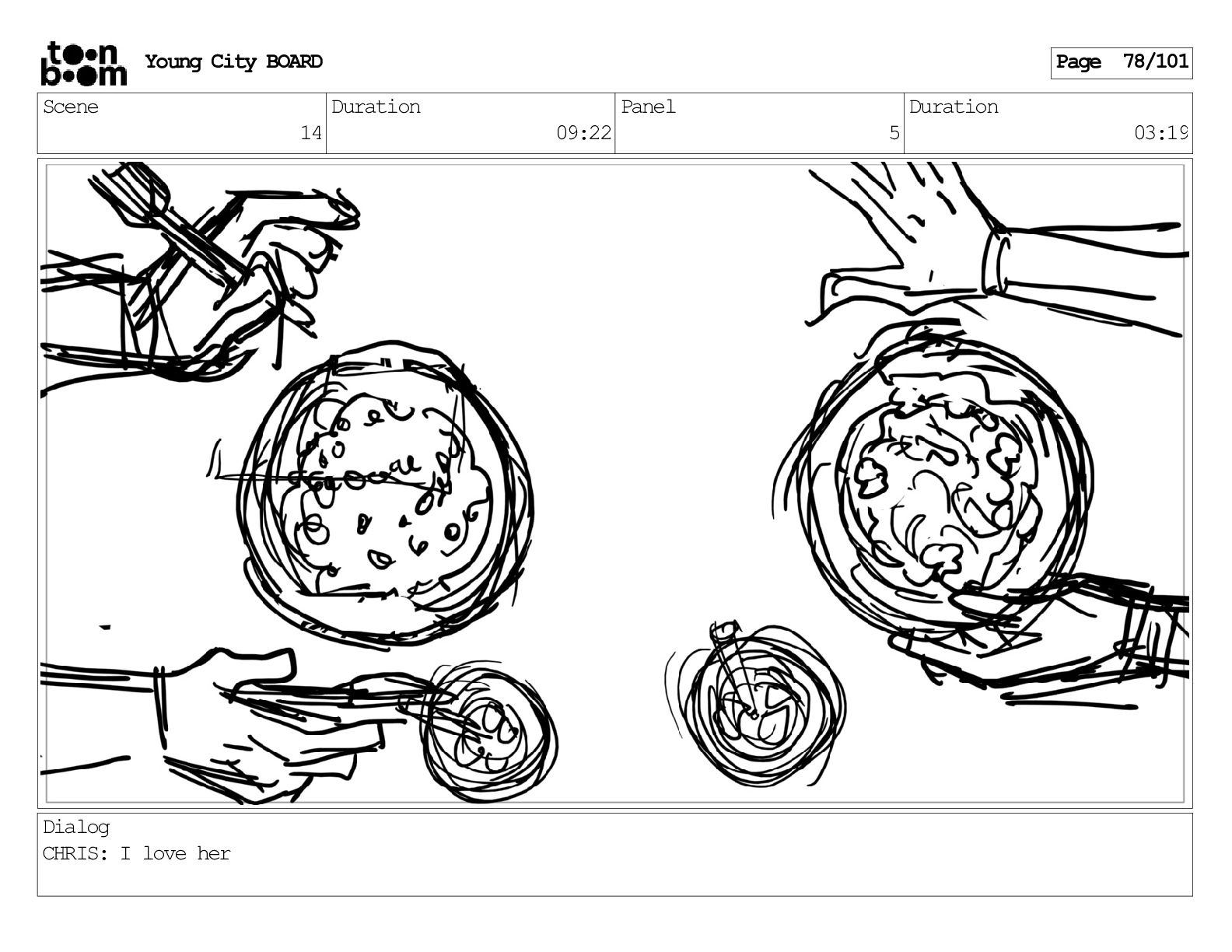 toon boom Young City BOARD

Page 78/101

| Scene | Duration | Panel | Duration |
|---|---|---|---|
| 14 | 09:22 | 5 | 03:19 |

Dialog
CHRIS: I love her