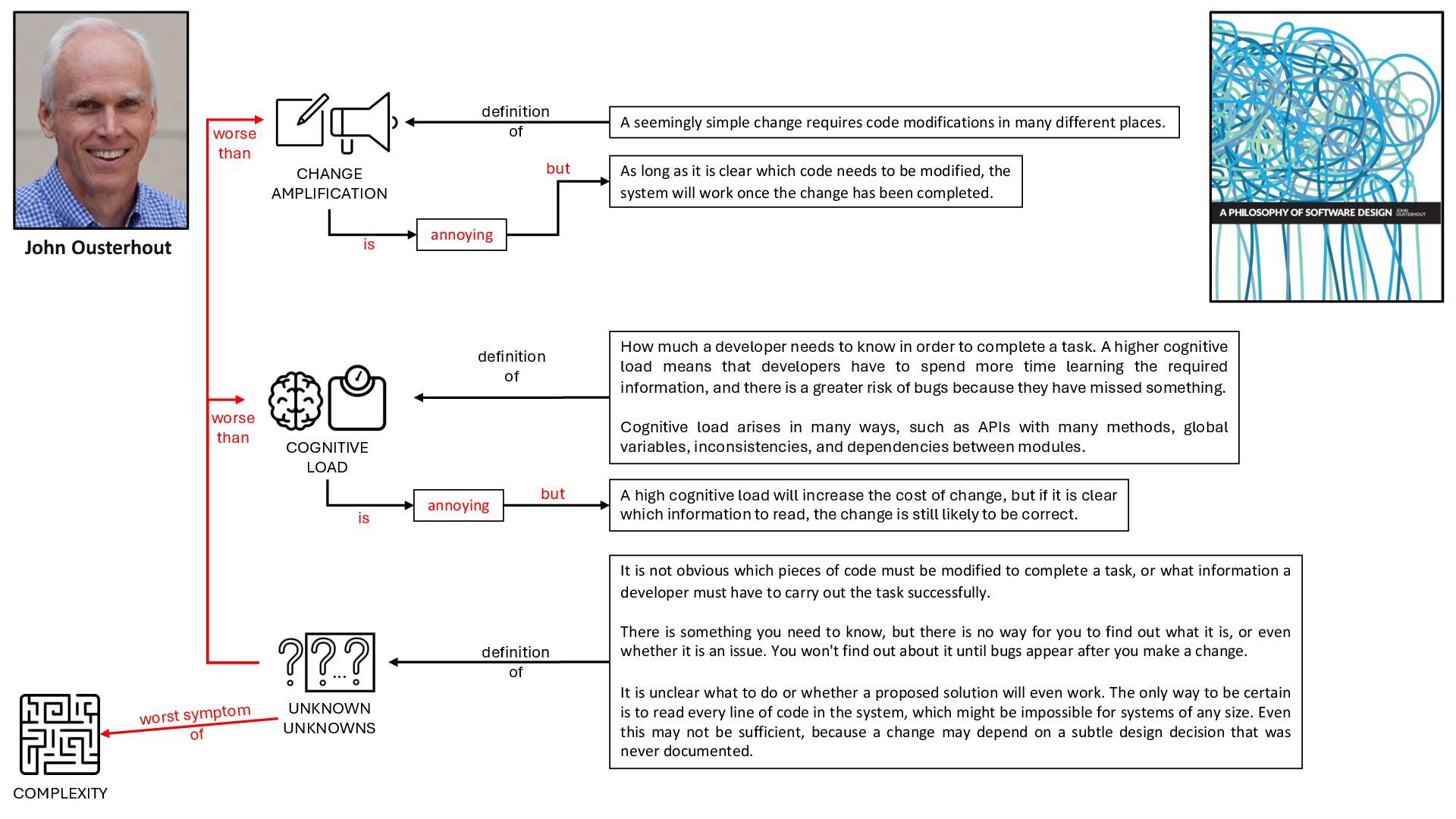 John Ousterhout

A PHILOSOPHY OF SOFTWARE DESIGN JOHN OUSTERHOUT

worse than

CHANGE AMPLIFICATION

definition of

A seemingly simple change requires code modifications in many different places.

is

annoying

but

As long as it is clear which code needs to be modified, the system will work once the change has been completed.

worse than

COGNITIVE LOAD

definition of

How much a developer needs to know in order to complete a task. A higher cognitive load means that developers have to spend more time learning the required information, and there is a greater risk of bugs because they have missed something.

Cognitive load arises in many ways, such as APIs with many methods, global variables, inconsistencies, and dependencies between modules.

is

annoying

but

A high cognitive load will increase the cost of change, but if it is clear which information to read, the change is still likely to be correct.

UNKNOWN UNKNOWNS

definition of

It is not obvious which pieces of code must be modified to complete a task, or what information a developer must have to carry out the task successfully.

There is something you need to know, but there is no way for you to find out what it is, or even whether it is an issue. You won't find out about it until bugs appear after you make a change.

It is unclear what to do or whether a proposed solution will even work. The only way to be certain is to read every line of code in the system, which might be impossible for systems of any size. Even this may not be sufficient, because a change may depend on a subtle design decision that was never documented.

worst symptom of

COMPLEXITY