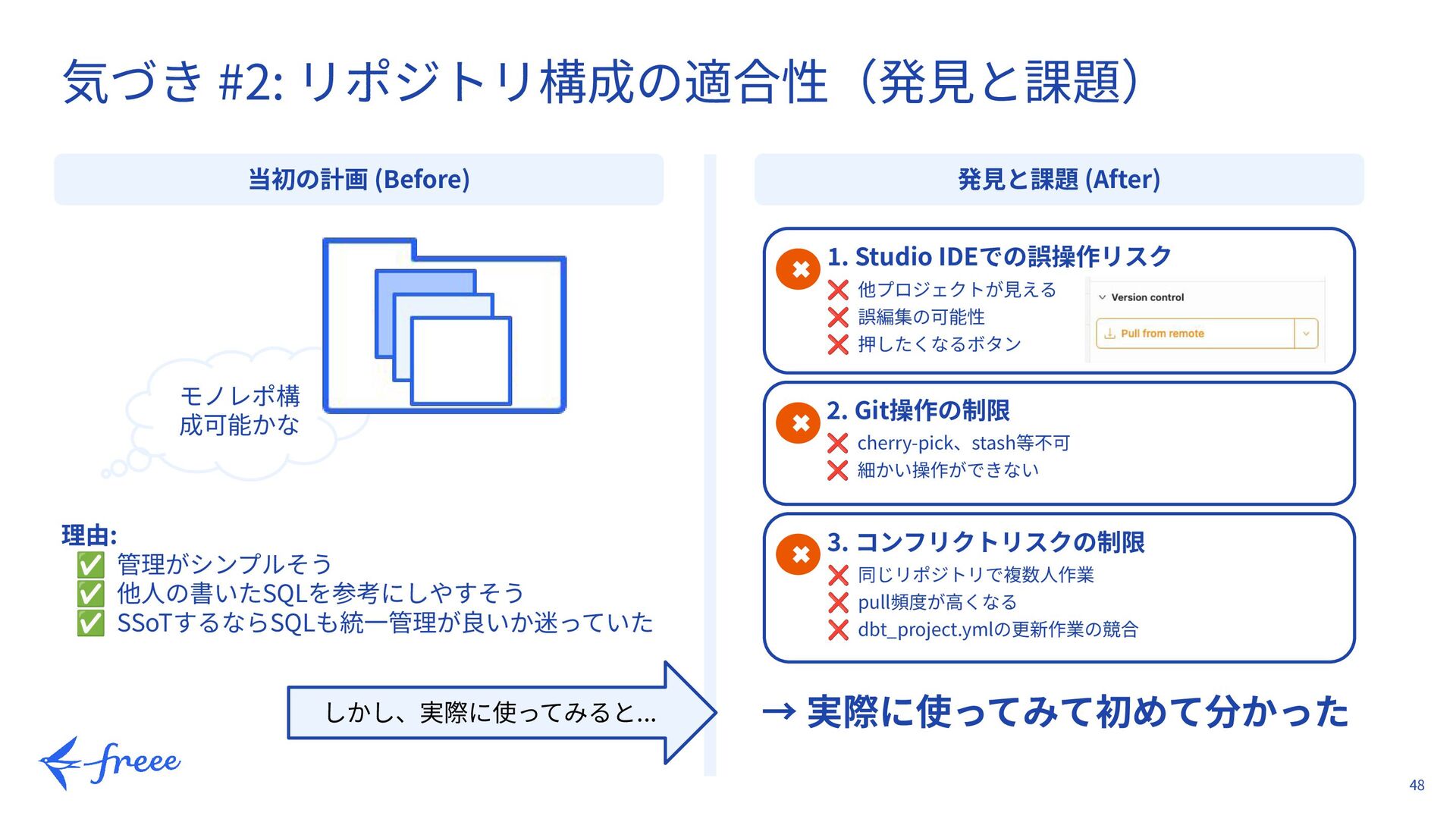 気づき #2: リポジトリ構成の適合性（発見と課題）

当初の計画 (Before)

モノレポ構成可能かな

理由:
✅ 管理がシンプルそう
✅ 他人の書いたSQLを参考にしやすそう
✅ SSoTするならSQLも統一管理が良いか迷っていた

しかし、実際に使ってみると...

発見と課題 (After)

1. Studio IDEでの誤操作リスク
❌ 他プロジェクトが見える
❌ 誤編集の可能性
❌ 押したくなるボタン

Version control
Pull from remote

2. Git操作の制限
❌ cherry-pick、stash等不可
❌ 細かい操作ができない

3. コンフリクトリスクの制限
❌ 同じリポジトリで複数人作業
❌ pull頻度が高くなる
❌ dbt_project.ymlの更新作業の競合

→ 実際に使ってみて初めて分かった

freee

48