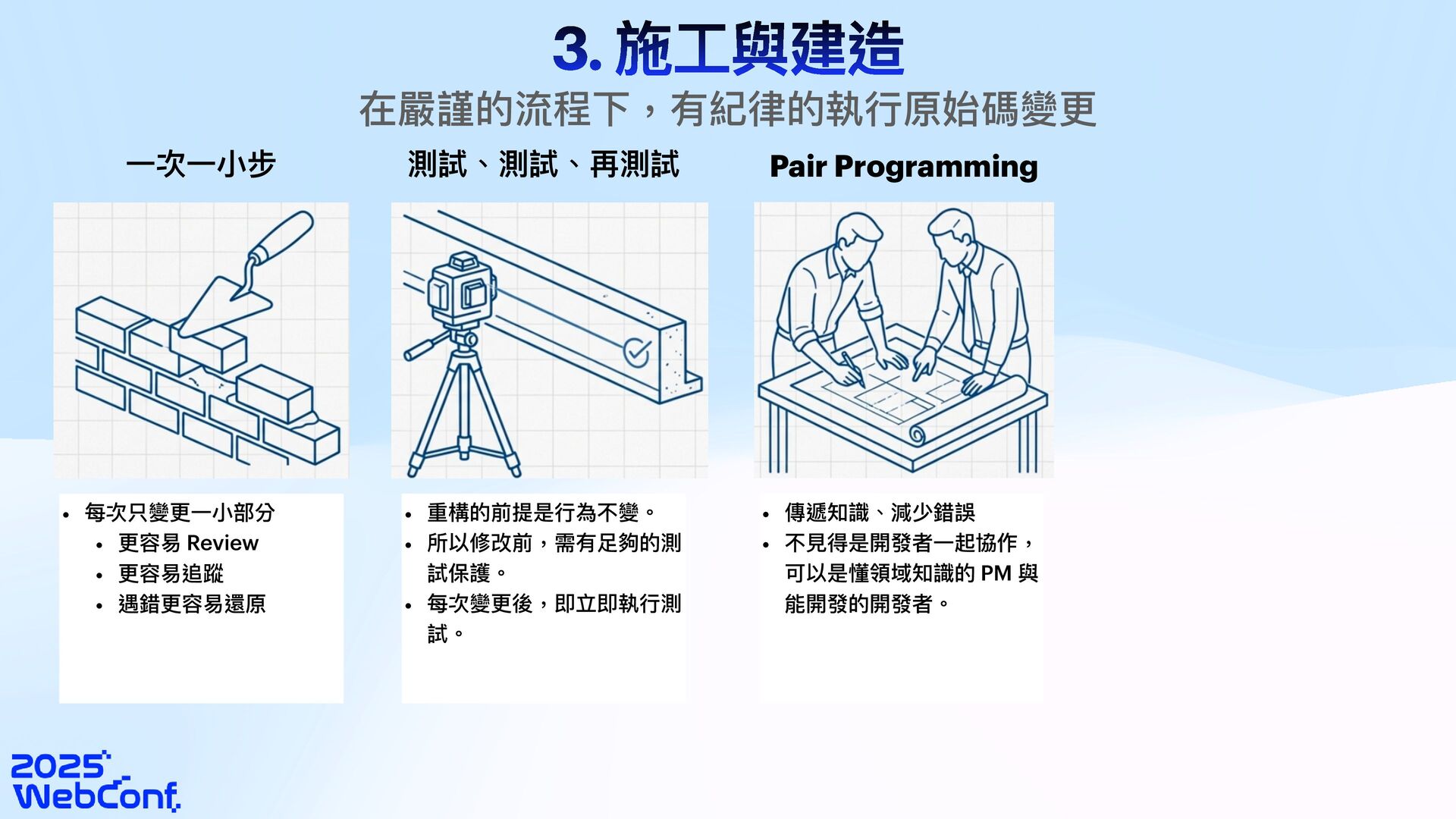 3. 施工與建造

在嚴謹的流程下，有紀律的執行原始碼變更

一次一小步

- 每次只變更一小部分
  - 更容易 Review
  - 更容易追蹤
  - 遇錯更容易還原

測試、測試、再測試

- 重構的前提是行為不變。
- 所以修改前，需有足夠的測試保護。
- 每次變更後，即立即執行測試。

Pair Programming

- 傳遞知識、減少錯誤
- 不見得是開發者一起協作，可以是懂領域知識的 PM 與能開發的開發者。

2025 WebConf.