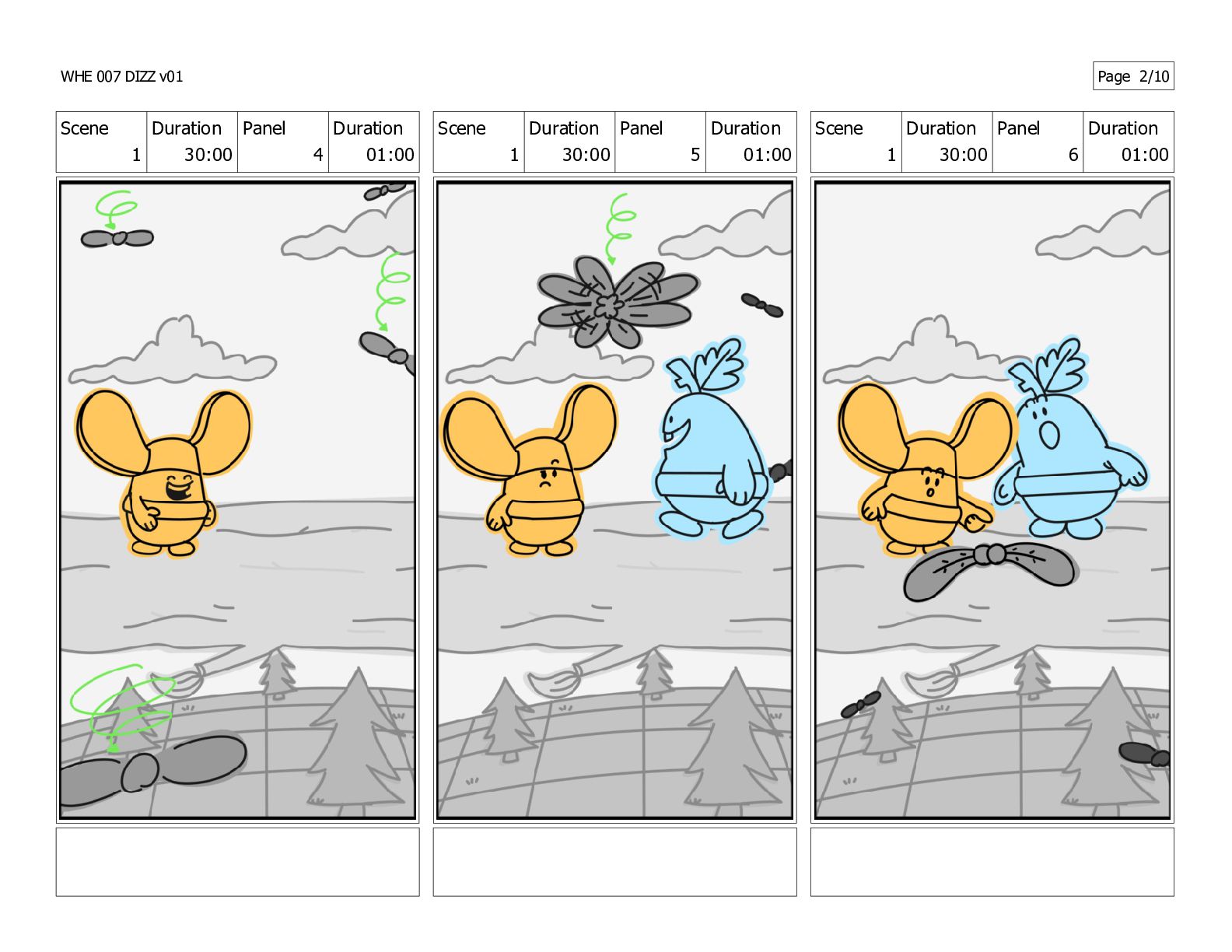 WHE 007 DIZZ v01

Page 2/10

| Scene | Duration | Panel | Duration |
|---|---|---|---|
| 1 | 30:00 | 4 | 01:00 |

| Scene | Duration | Panel | Duration |
|---|---|---|---|
| 1 | 30:00 | 5 | 01:00 |

| Scene | Duration | Panel | Duration |
|---|---|---|---|
| 1 | 30:00 | 6 | 01:00 |