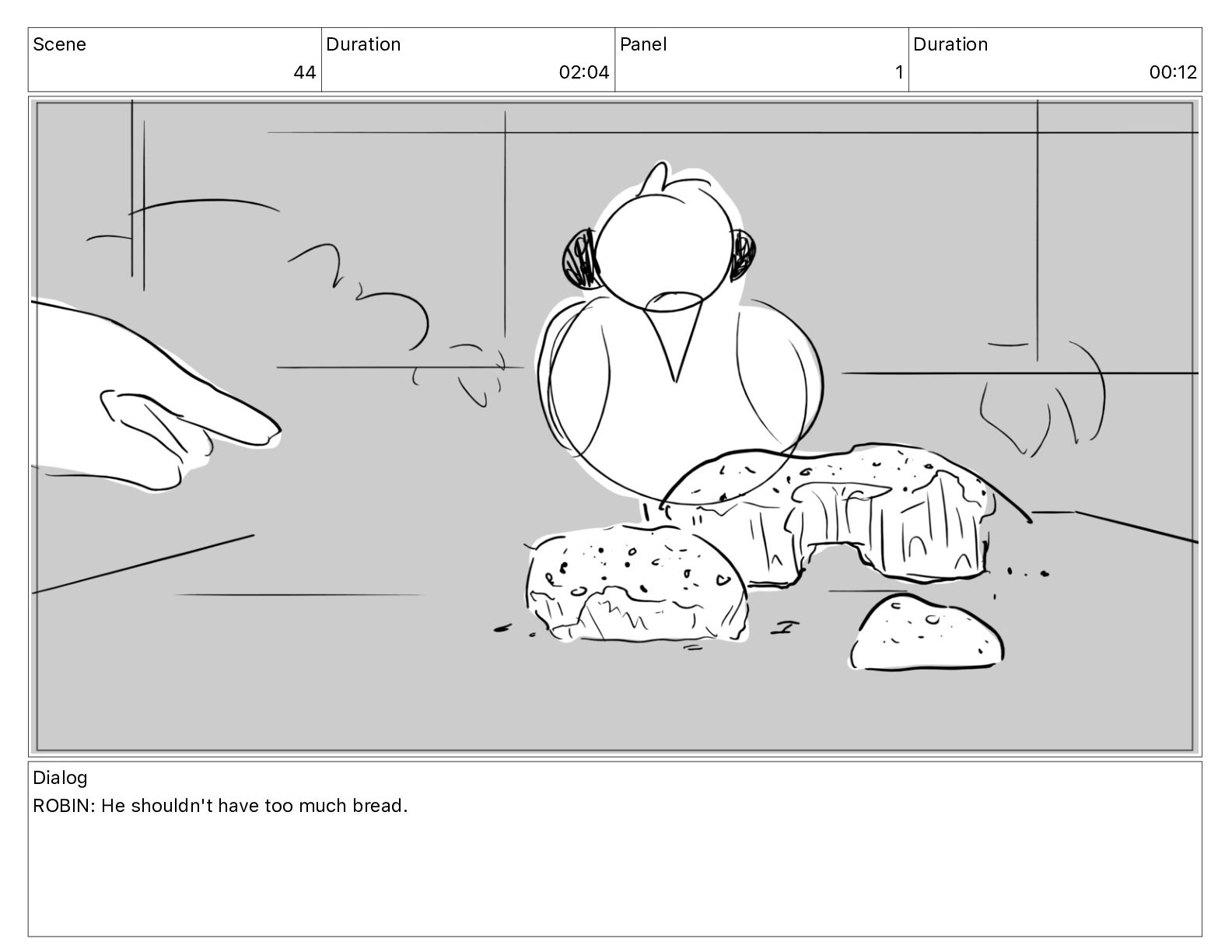 | Scene | Duration | Panel | Duration |
|---|---|---|---|
| 44 | 02:04 | 1 | 00:12 |

Dialog
ROBIN: He shouldn't have too much bread.