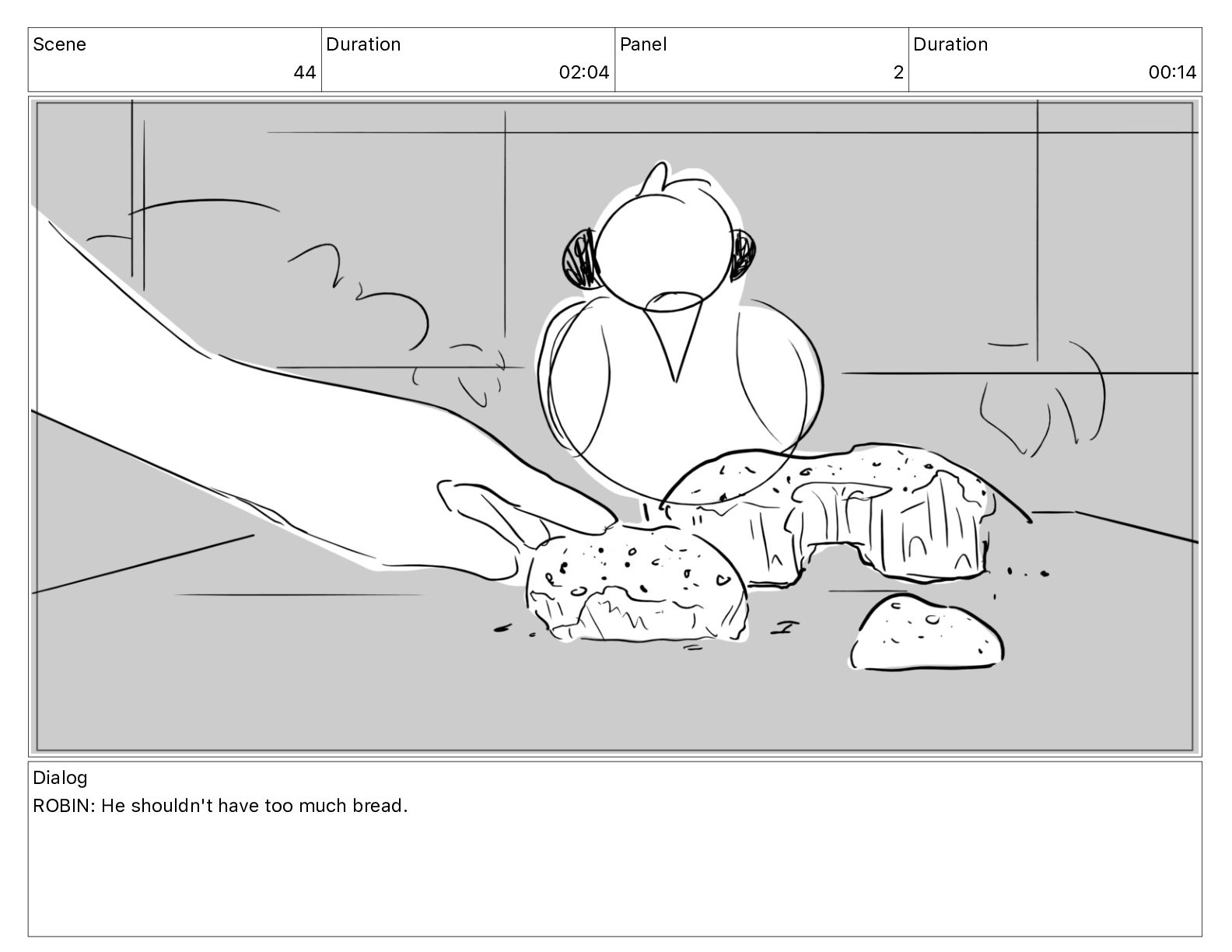 | Scene | Duration | Panel | Duration |
|---|---|---|---|
| 44 | 02:04 | 2 | 00:14 |

Dialog
ROBIN: He shouldn't have too much bread.