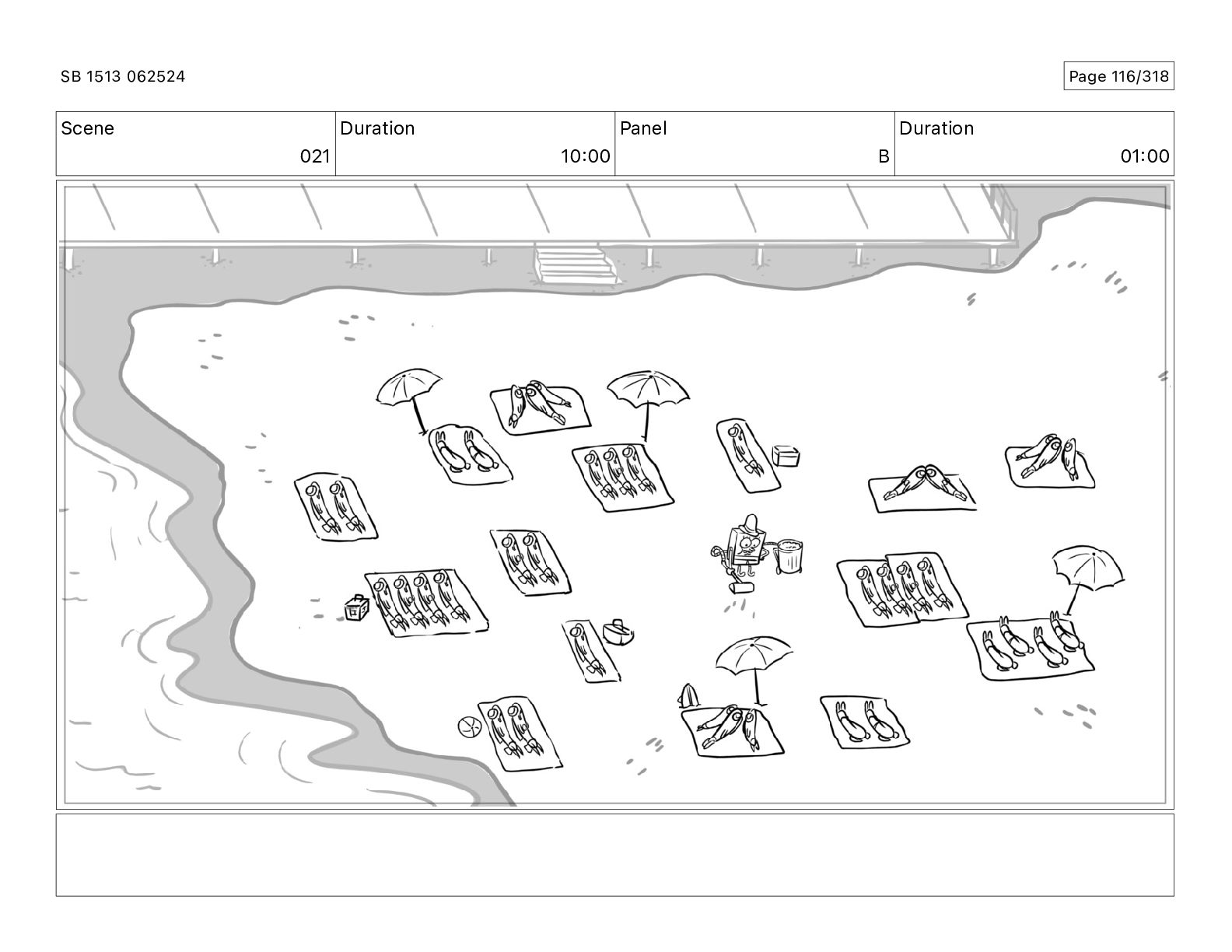 SB 1513 062524

Page 116/318

| Scene | Duration | Panel | Duration |
|---|---|---|---|
| 021 | 10:00 | B | 01:00 |