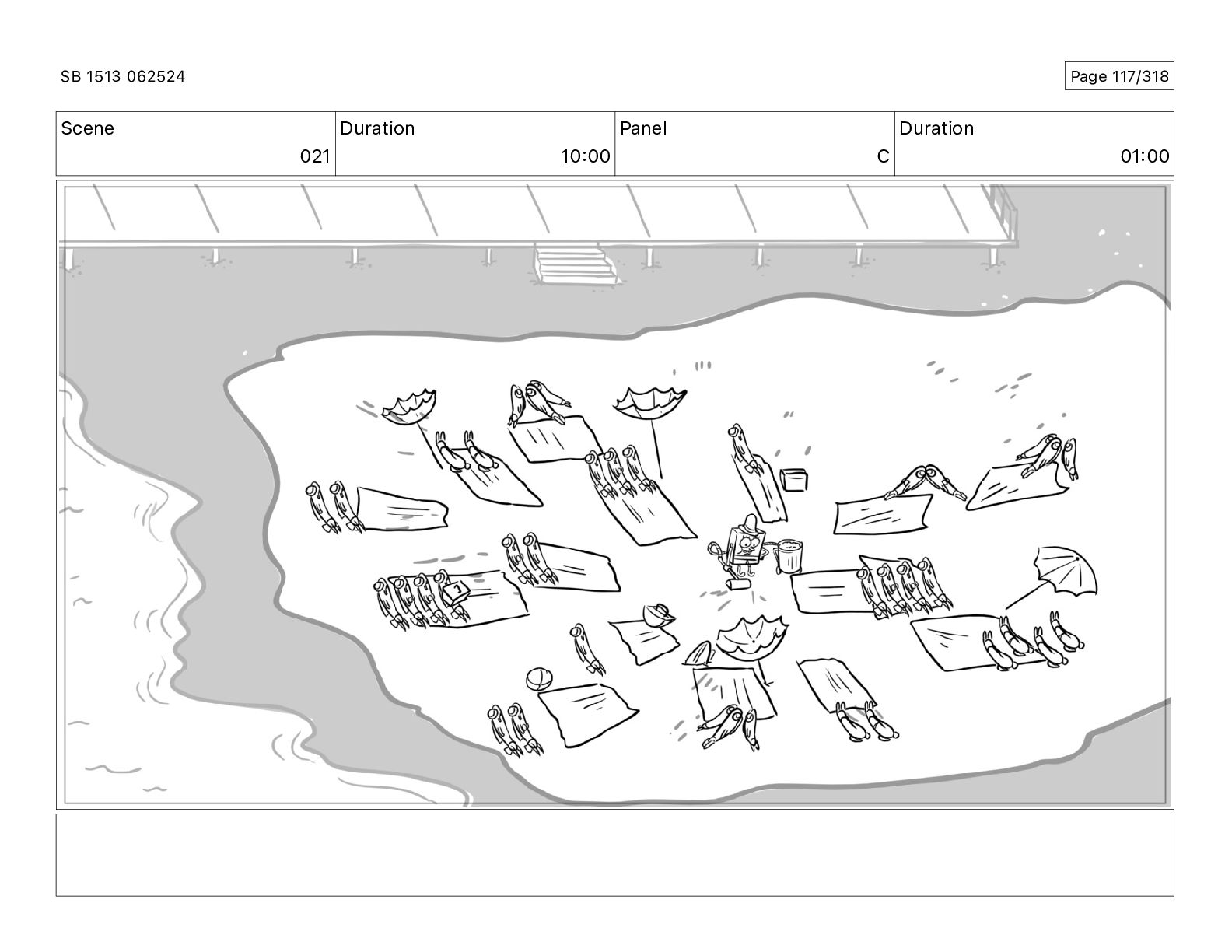 SB 1513 062524

Page 117/318

| Scene | Duration | Panel | Duration |
|---|---|---|---|
| 021 | 10:00 | C | 01:00 |