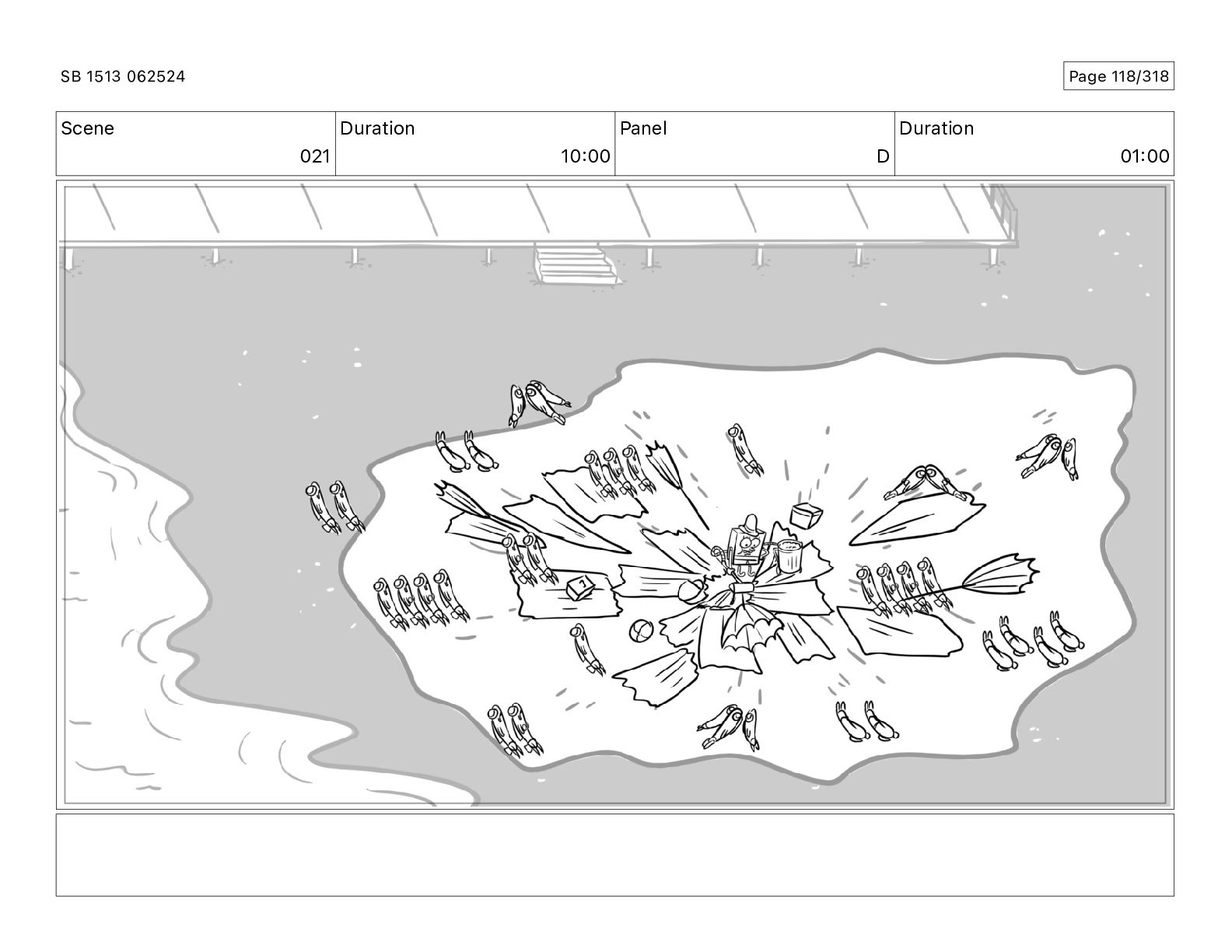 SB 1513 062524

Page 118/318

| Scene | Duration | Panel | Duration |
|---|---|---|---|
| 021 | 10:00 | D | 01:00 |