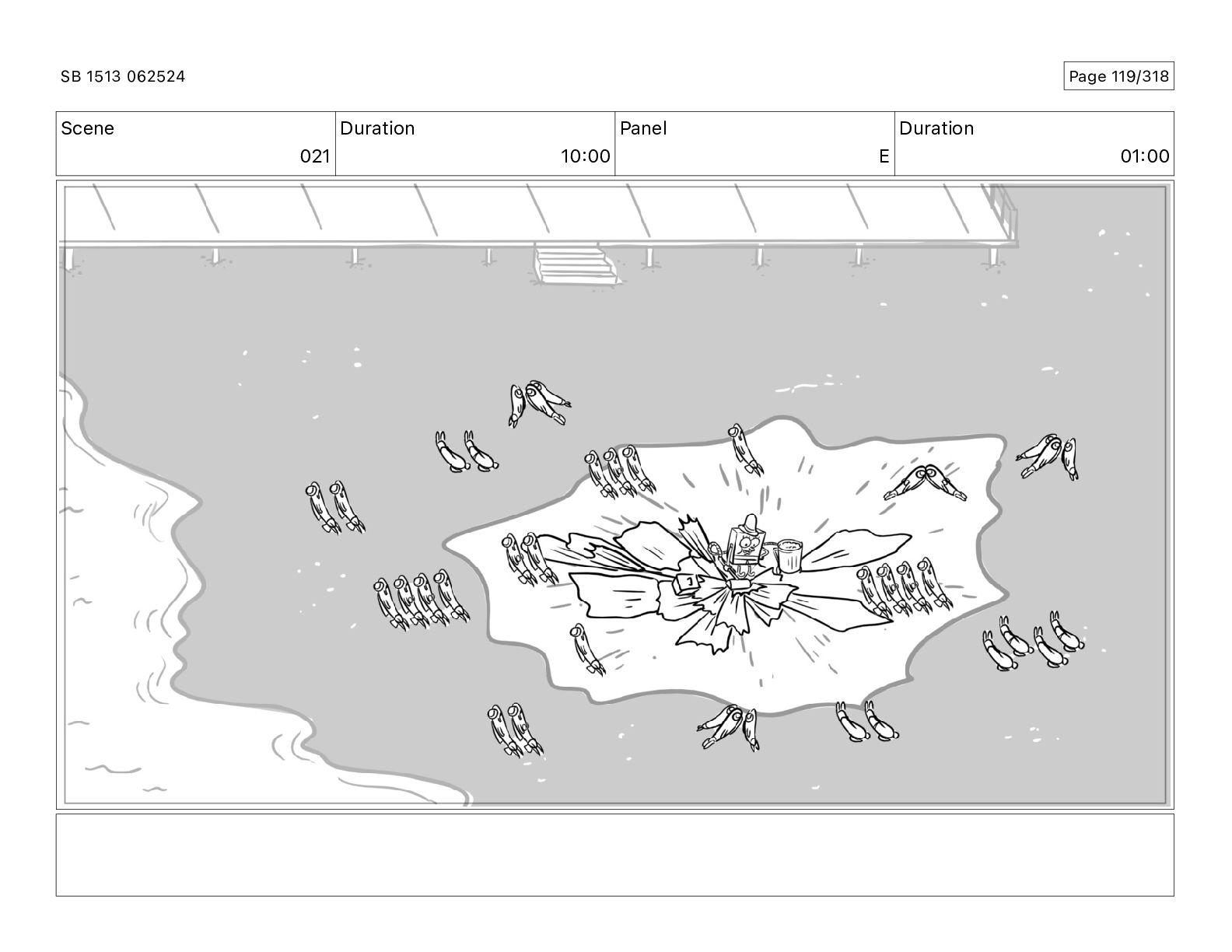 SB 1513 062524

Page 119/318

| Scene | Duration | Panel | Duration |
|---|---|---|---|
| 021 | 10:00 | E | 01:00 |