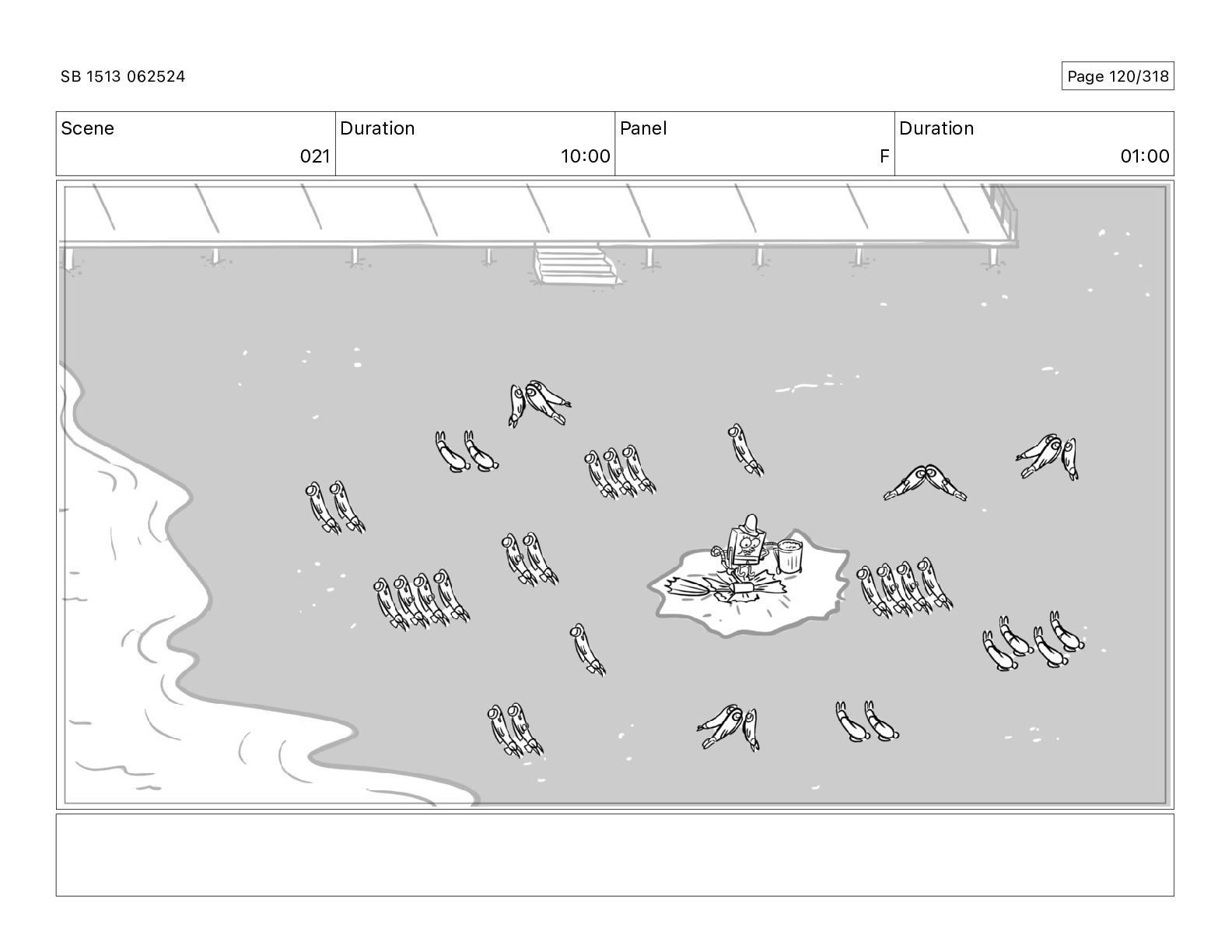 SB 1513 062524

Page 120/318

| Scene | Duration | Panel | Duration |
|---|---|---|---|
| 021 | 10:00 | F | 01:00 |