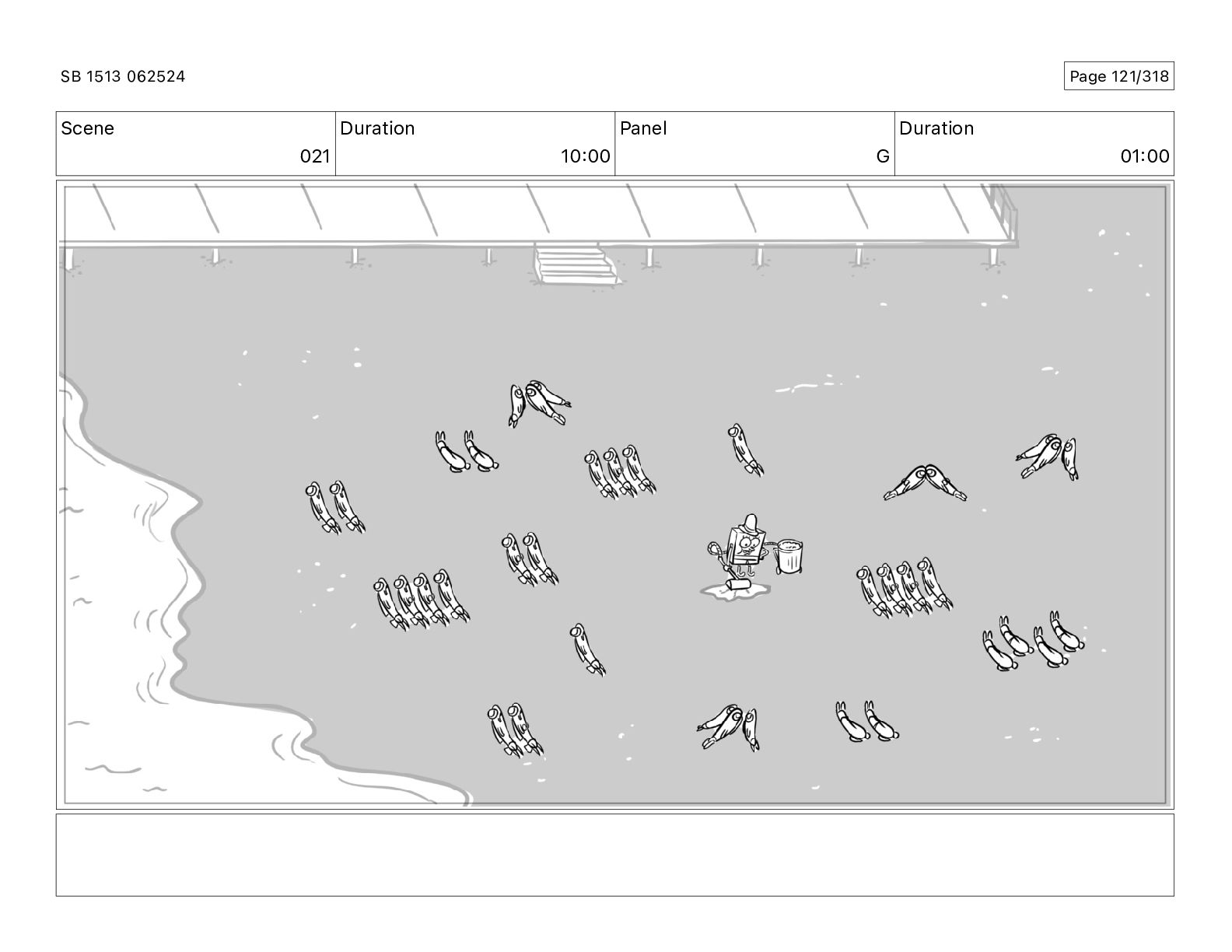 SB 1513 062524

Page 121/318

| Scene | Duration | Panel | Duration |
|---|---|---|---|
| 021 | 10:00 | G | 01:00 |