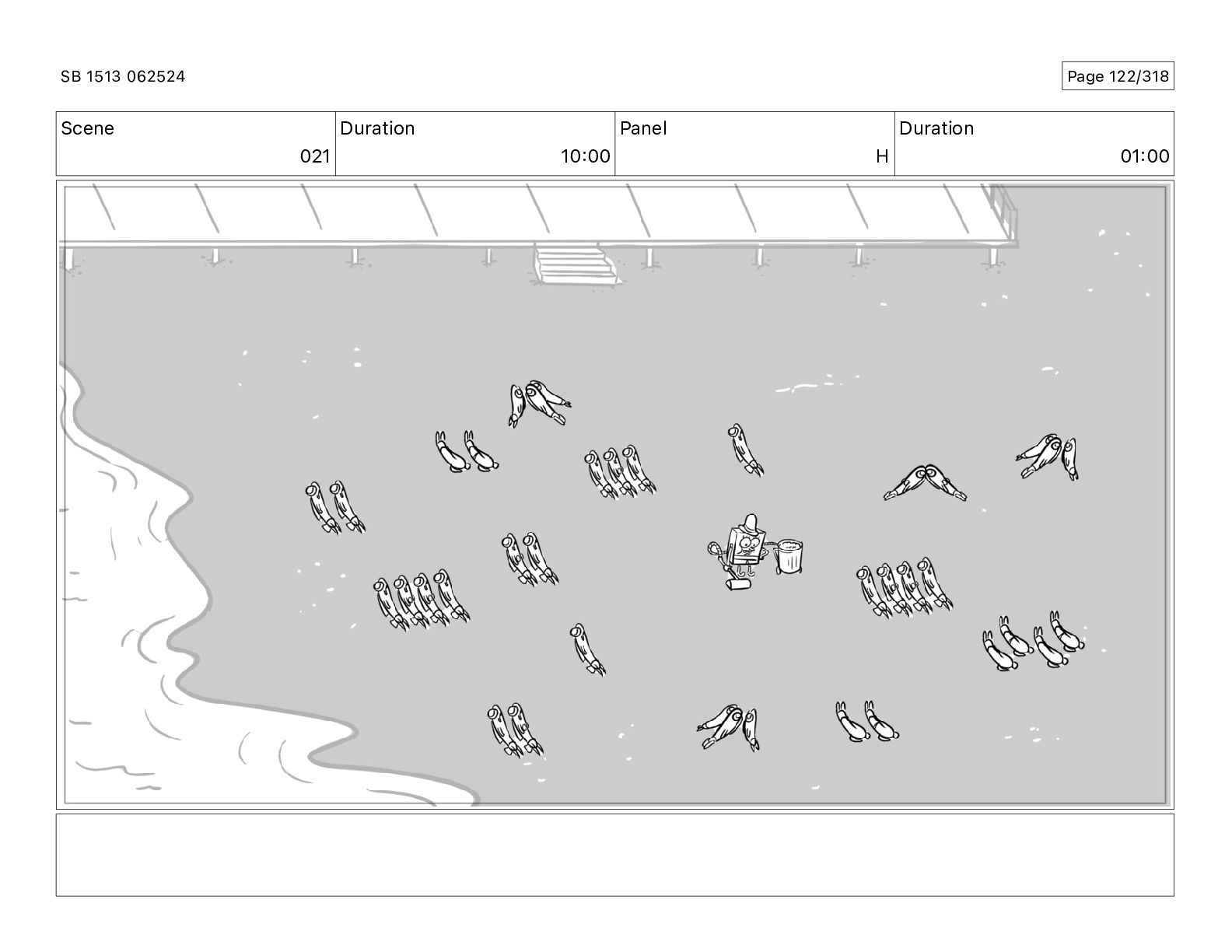 SB 1513 062524

Page 122/318

| Scene | Duration | Panel | Duration |
|---|---|---|---|
| 021 | 10:00 | H | 01:00 |