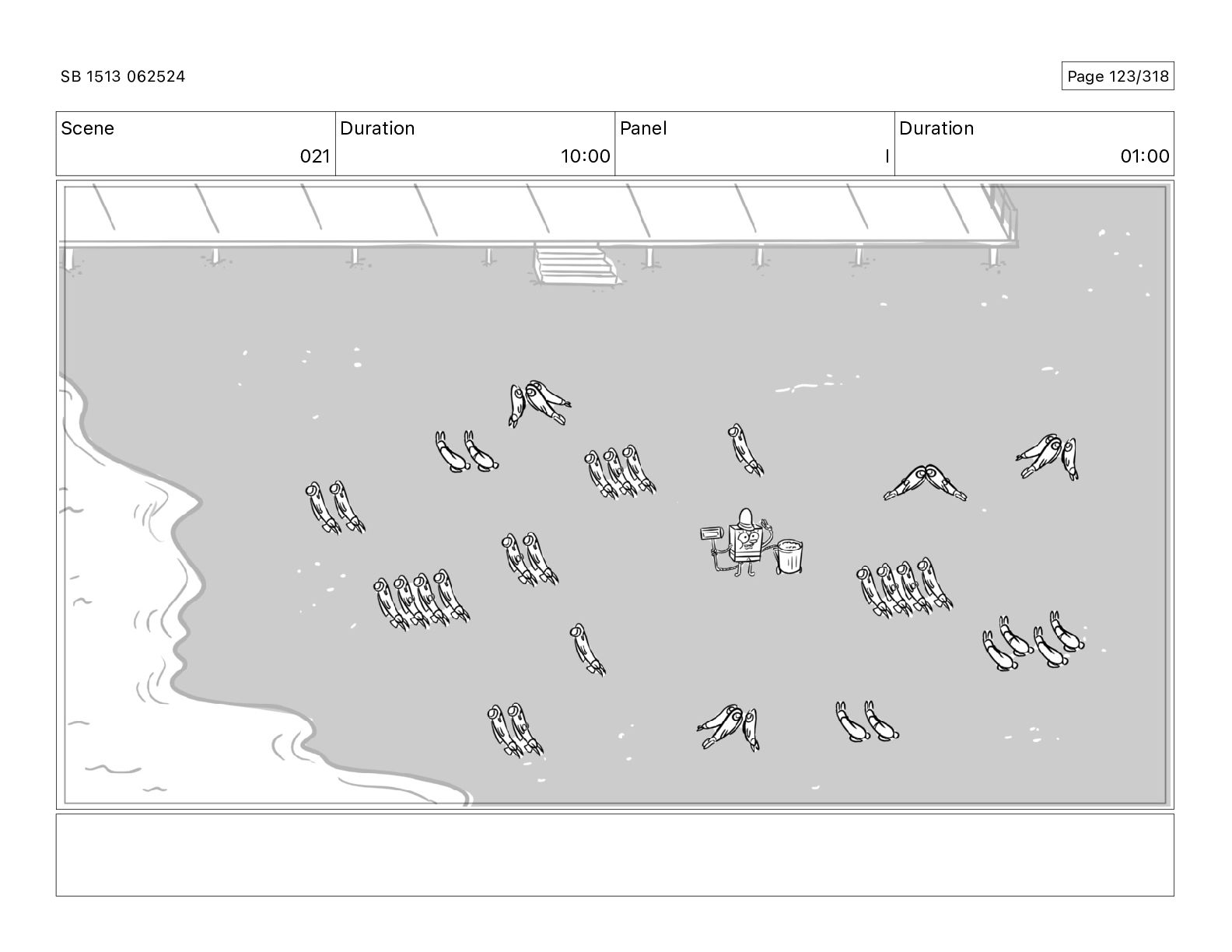 SB 1513 062524

Page 123/318

| Scene | Duration | Panel | Duration |
|---|---|---|---|
| 021 | 10:00 | I | 01:00 |