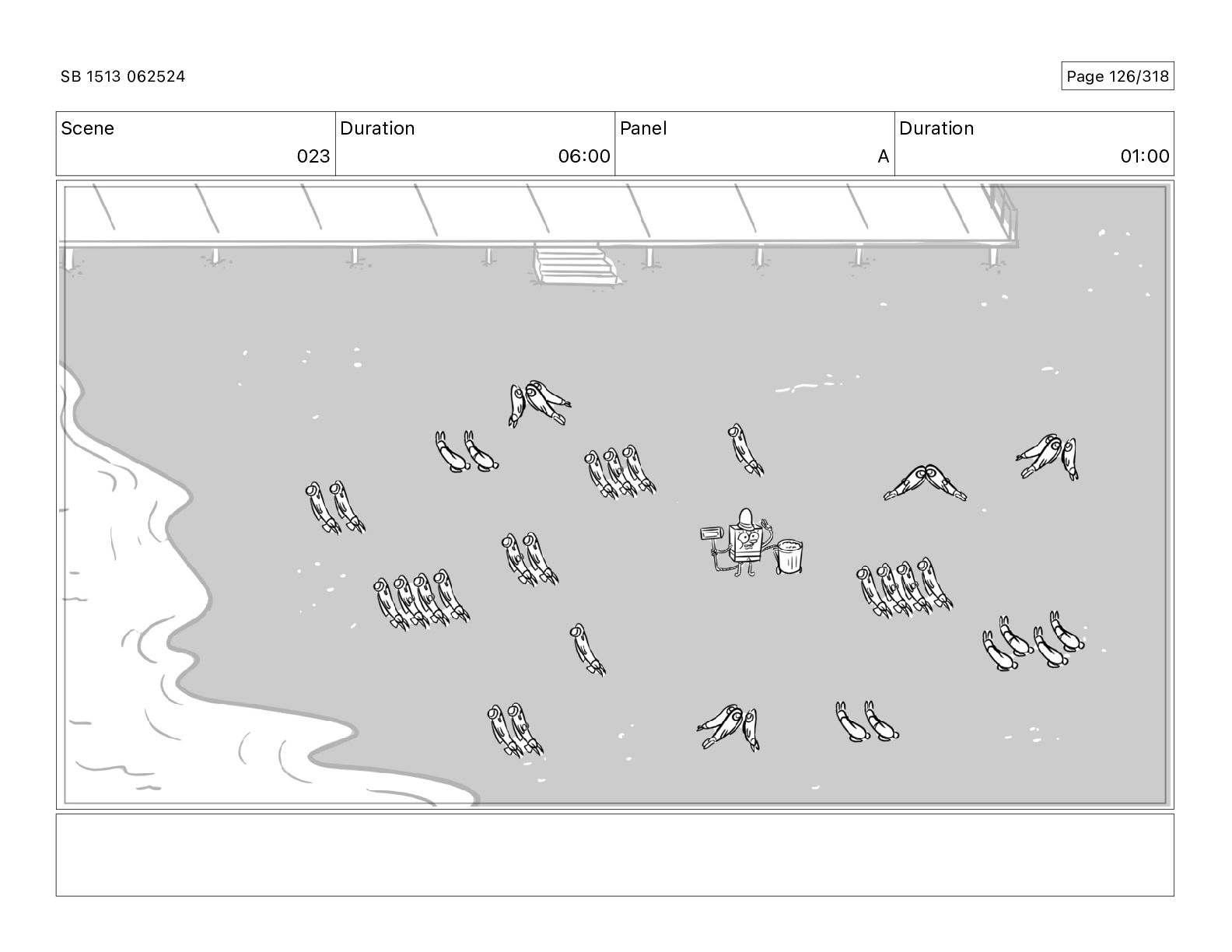 SB 1513 062524

Page 126/318

| Scene | Duration | Panel | Duration |
|---|---|---|---|
| 023 | 06:00 | A | 01:00 |