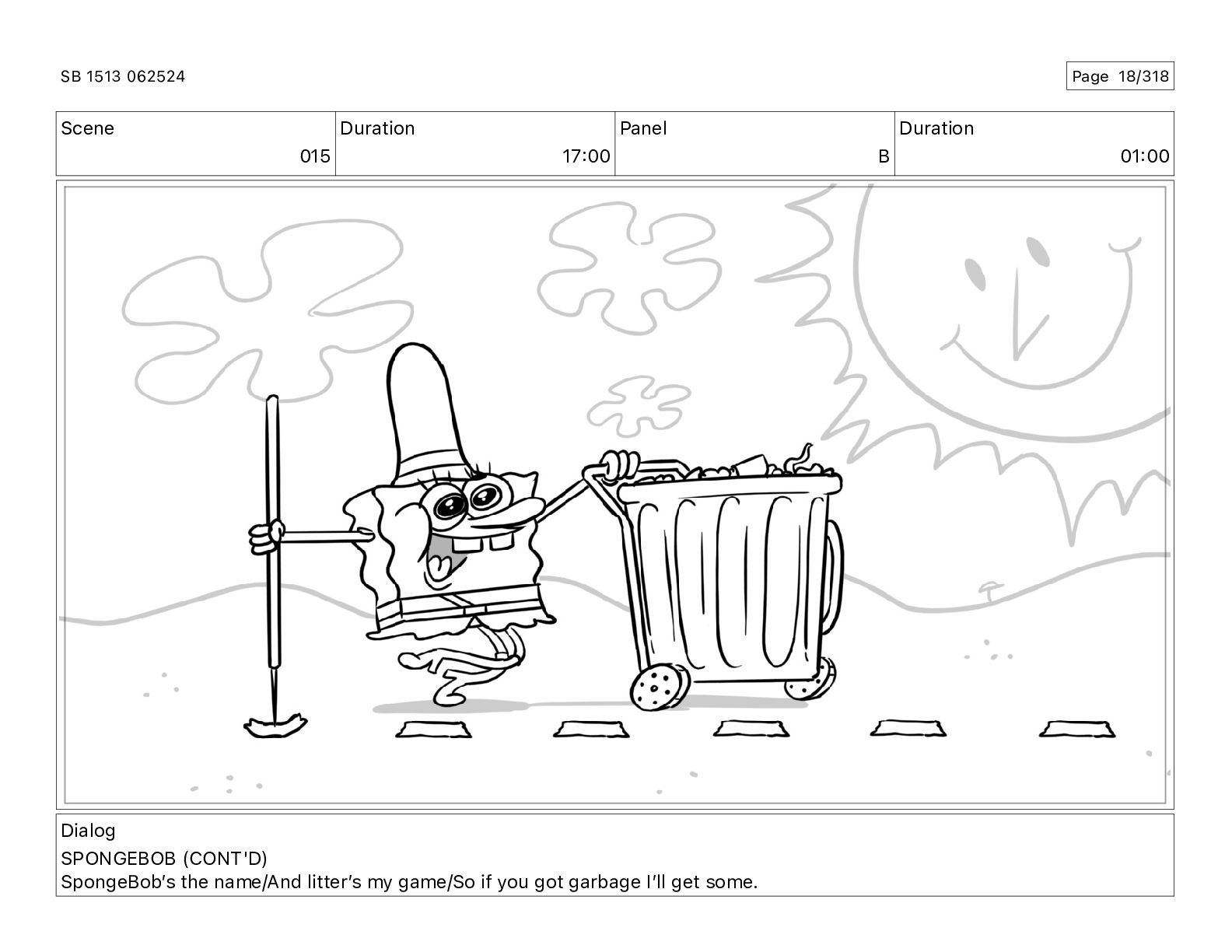 SB 1513 062524

Page 18/318

| Scene | Duration | Panel | Duration |
|---|---|---|---|
| 015 | 17:00 | B | 01:00 |

Dialog
SPONGEBOB (CONT'D)
SpongeBob's the name/And litter's my game/So if you got garbage I'll get some.